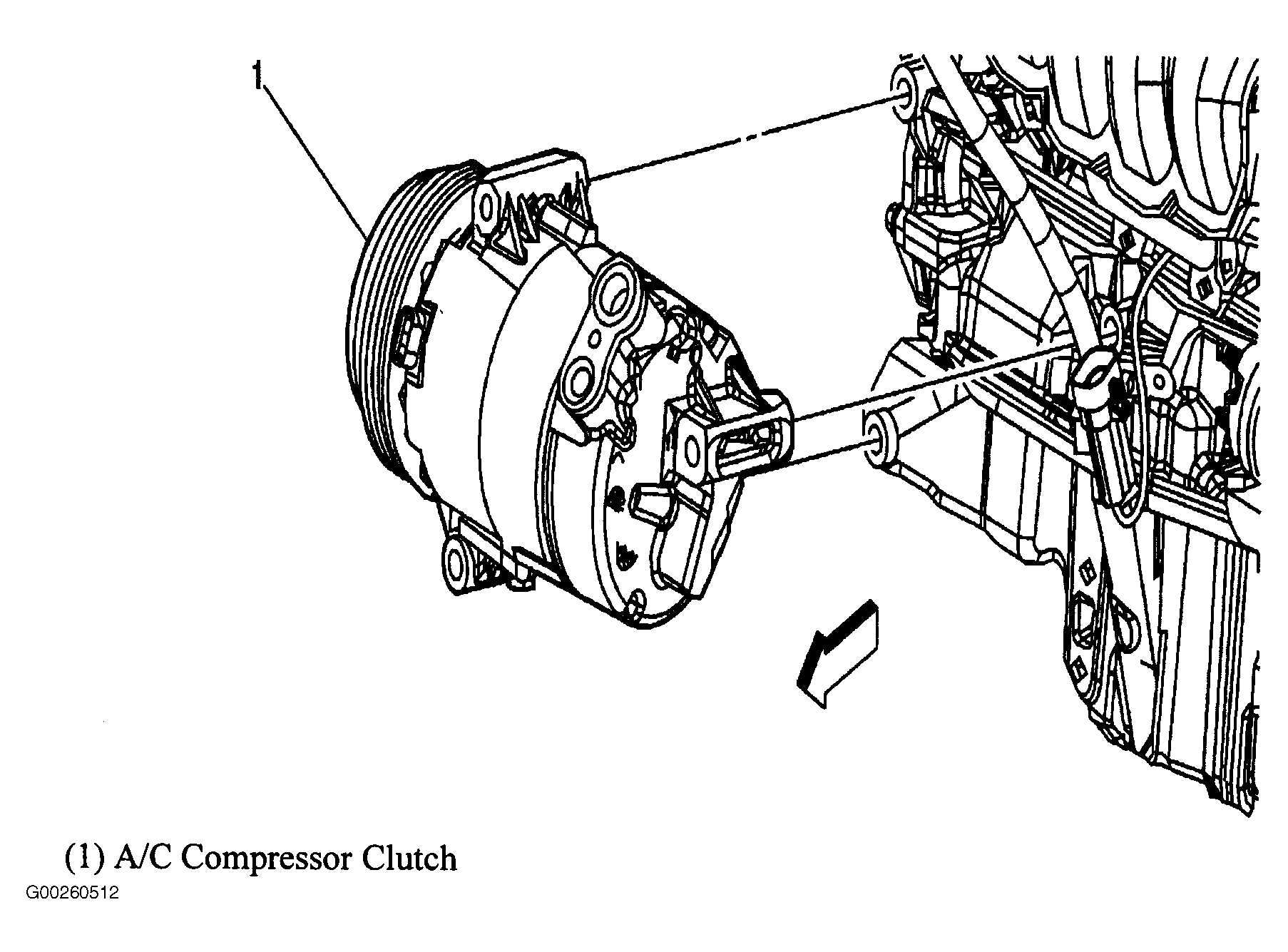 1

(1) A/C Compressor Clutch

G00260512