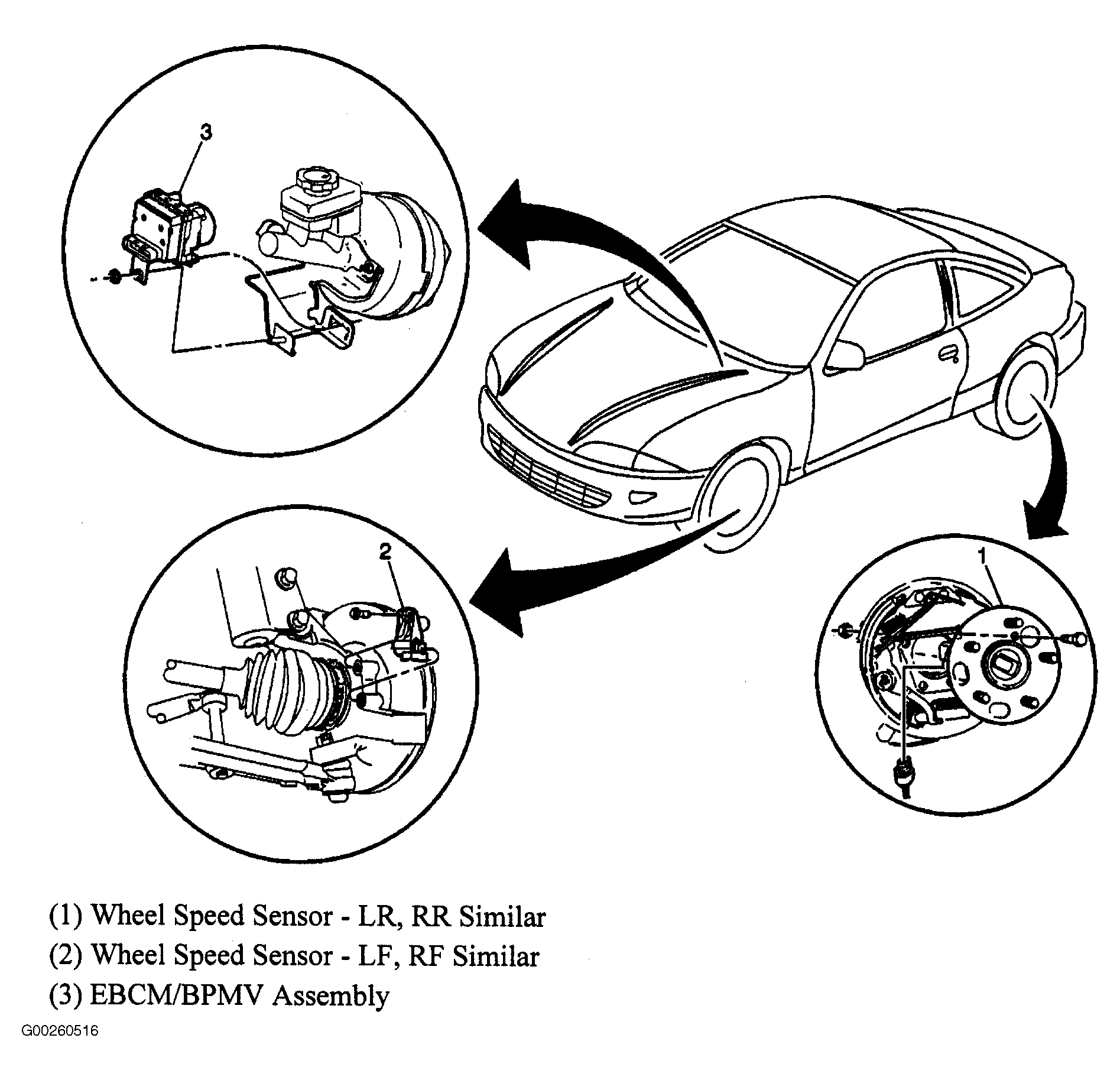 3

2

1

(1) Wheel Speed Sensor - LR, RR Similar
(2) Wheel Speed Sensor - LF, RF Similar
(3) EBCM/BPMV Assembly

G00260516