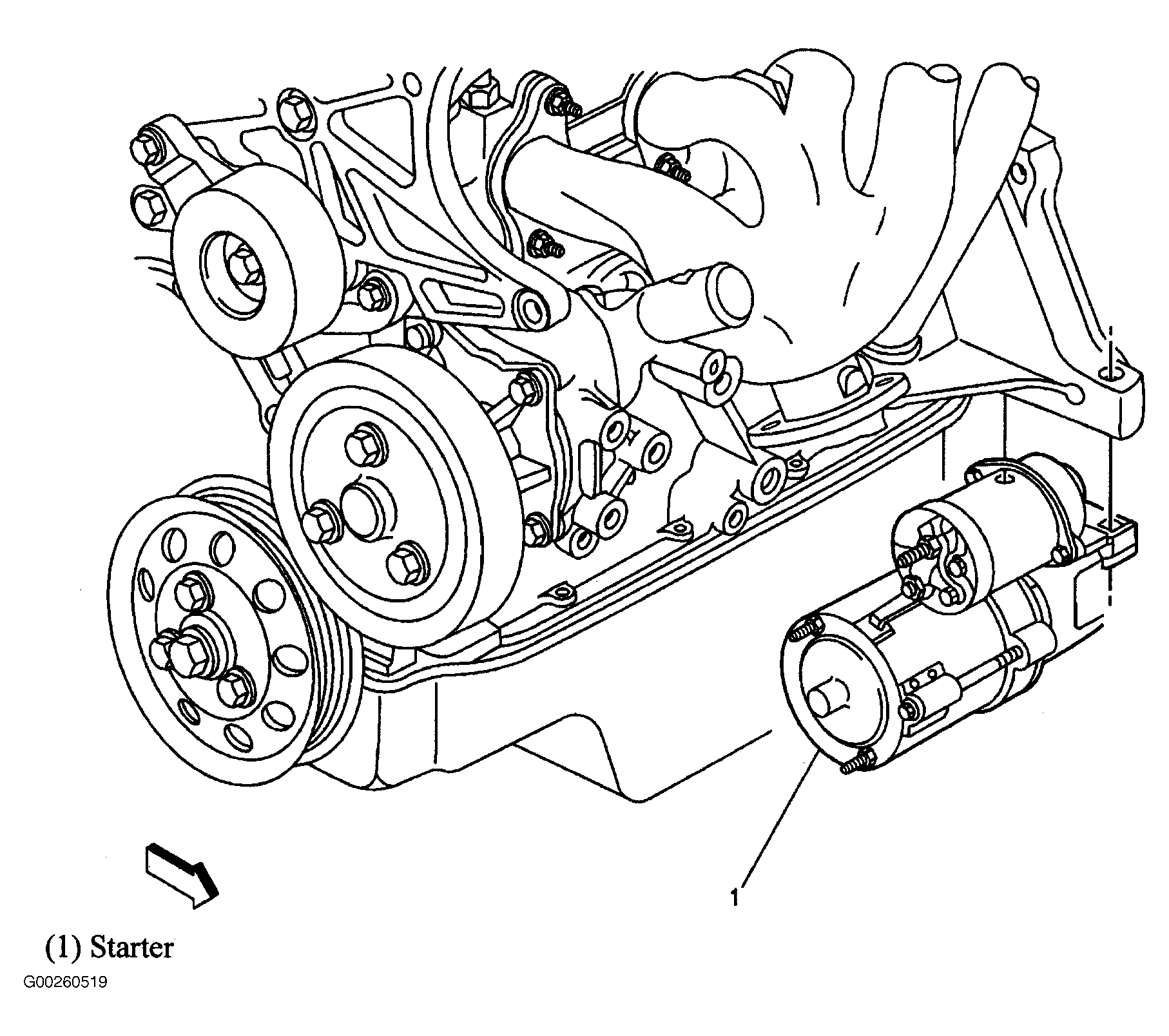 1

(1) Starter

G00260519