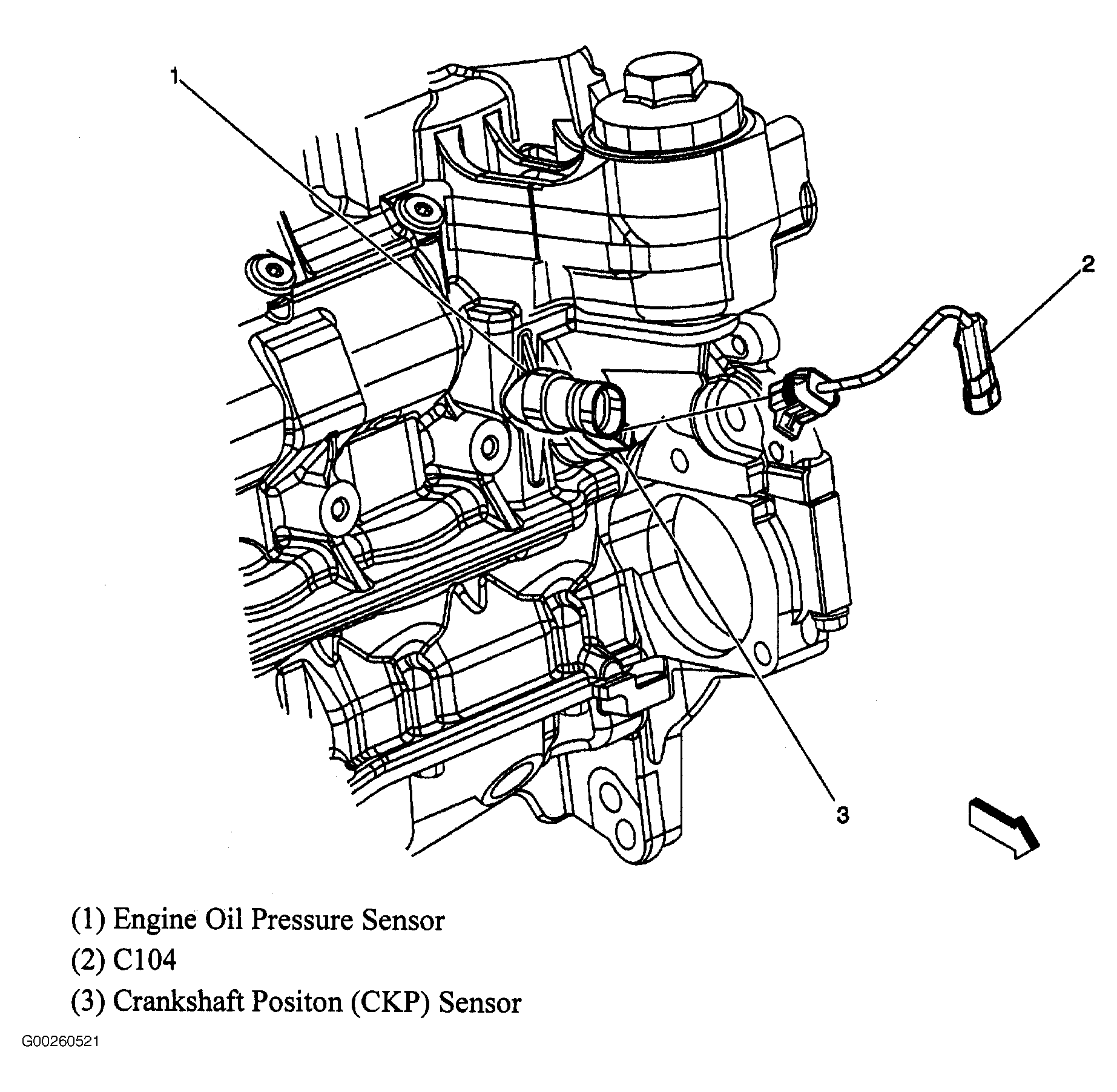 1

2

3

(1) Engine Oil Pressure Sensor

(2) C104

(3) Crankshaft Positon (CKP) Sensor

G00260521