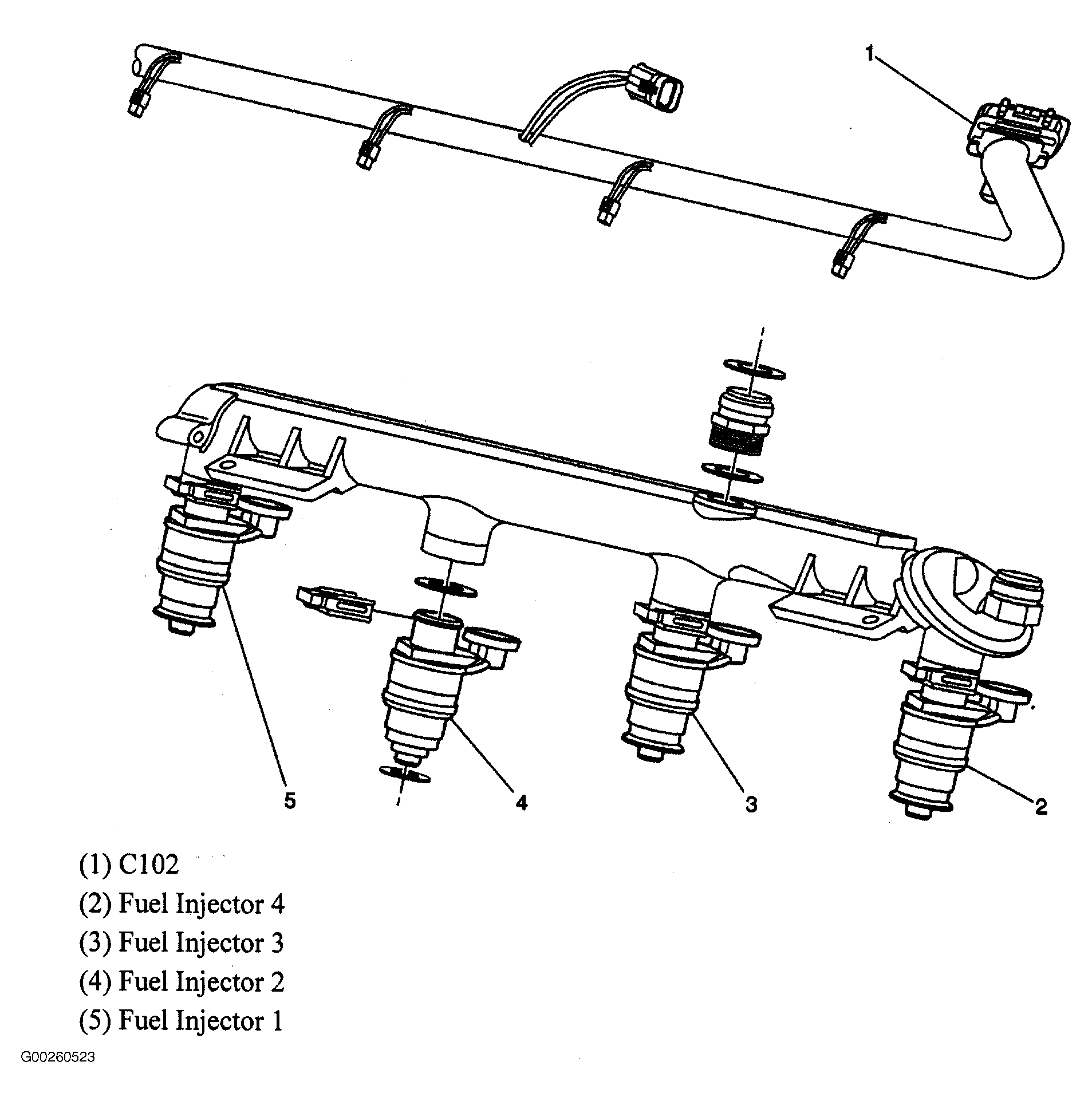 1

5

4

3

2

(1) C102
(2) Fuel Injector 4
(3) Fuel Injector 3
(4) Fuel Injector 2
(5) Fuel Injector 1

G00260523