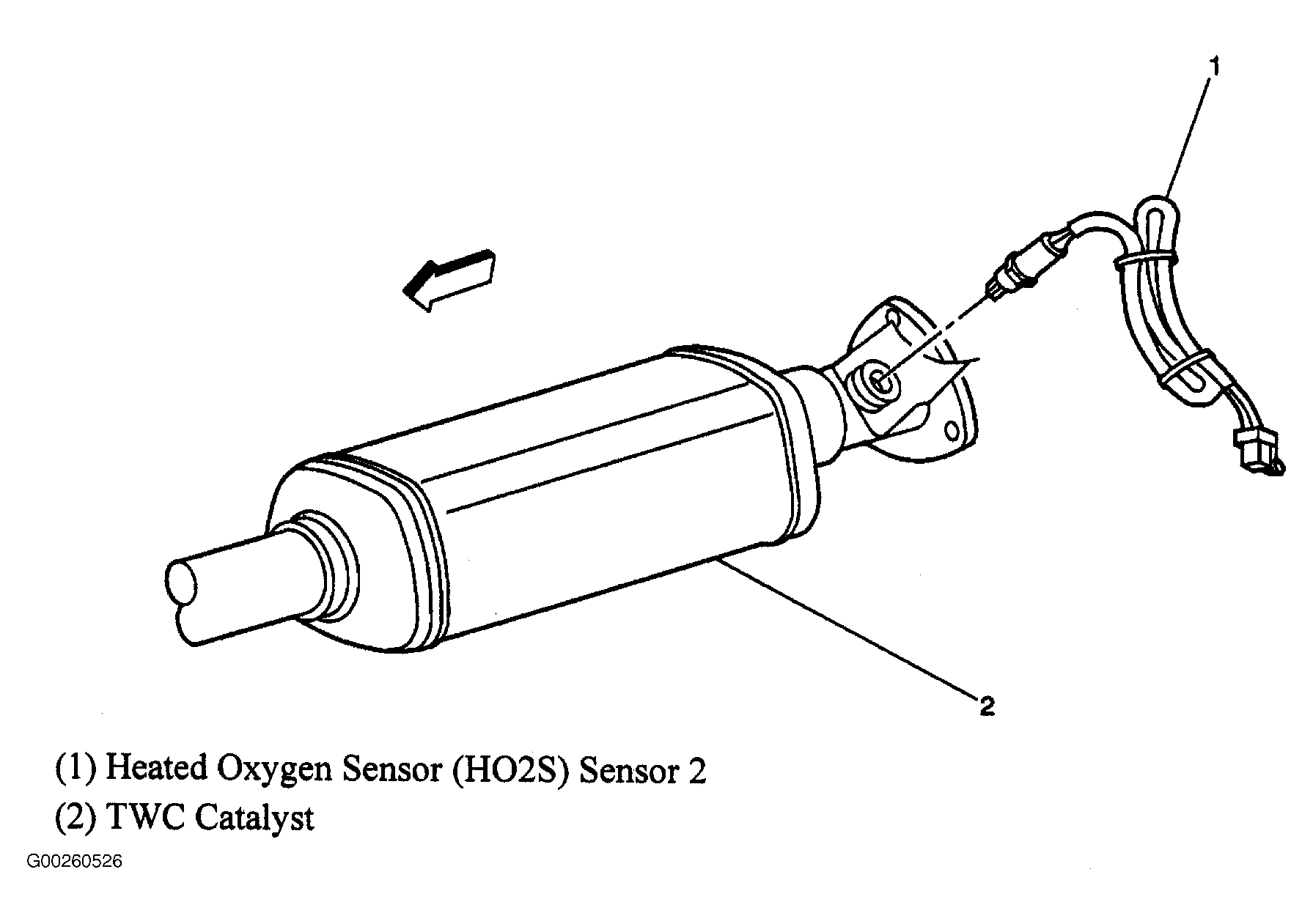 1

2

(1) Heated Oxygen Sensor (HO2S) Sensor 2
(2) TWC Catalyst

G00260526