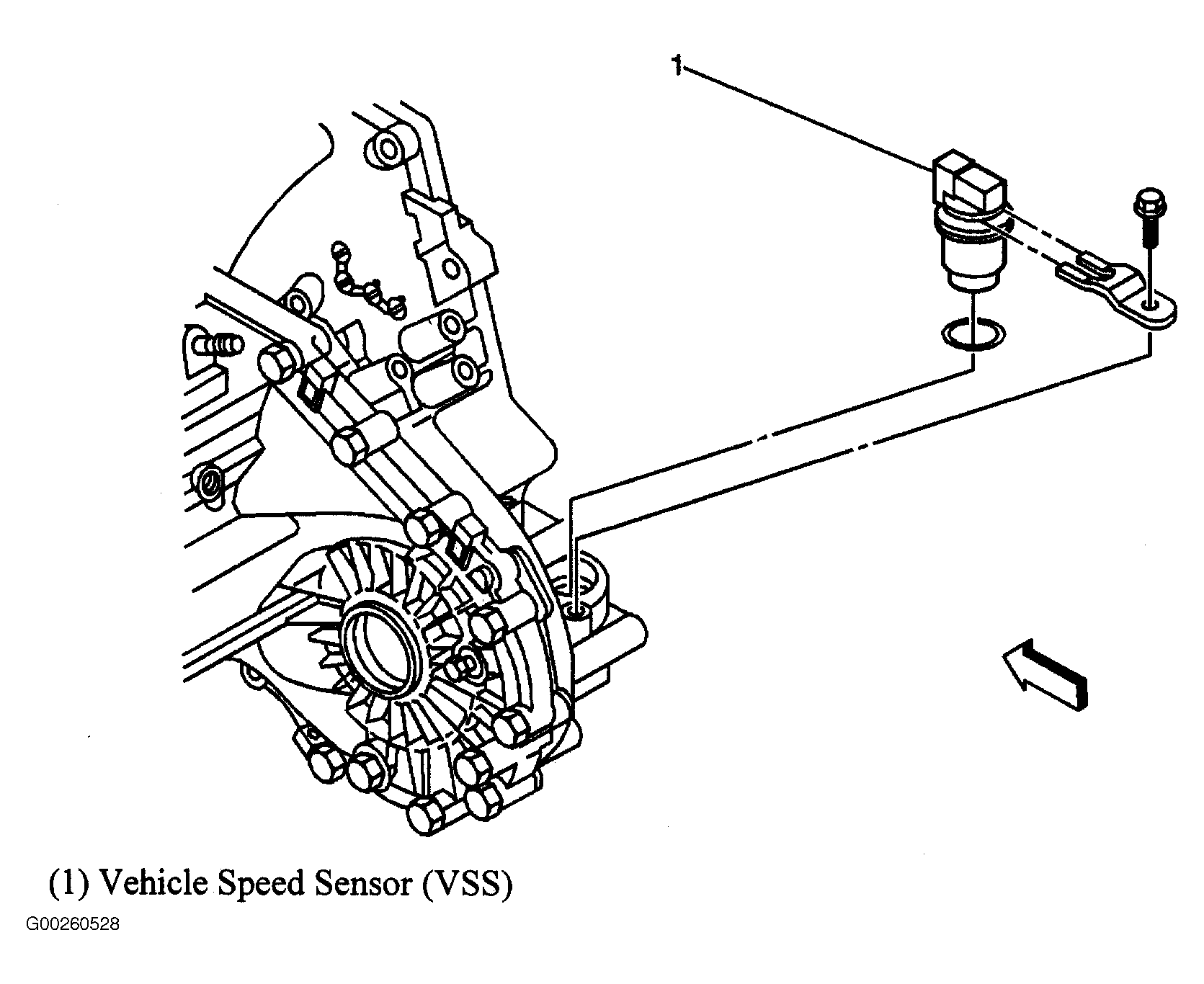 1

(1) Vehicle Speed Sensor (VSS)

G00260528