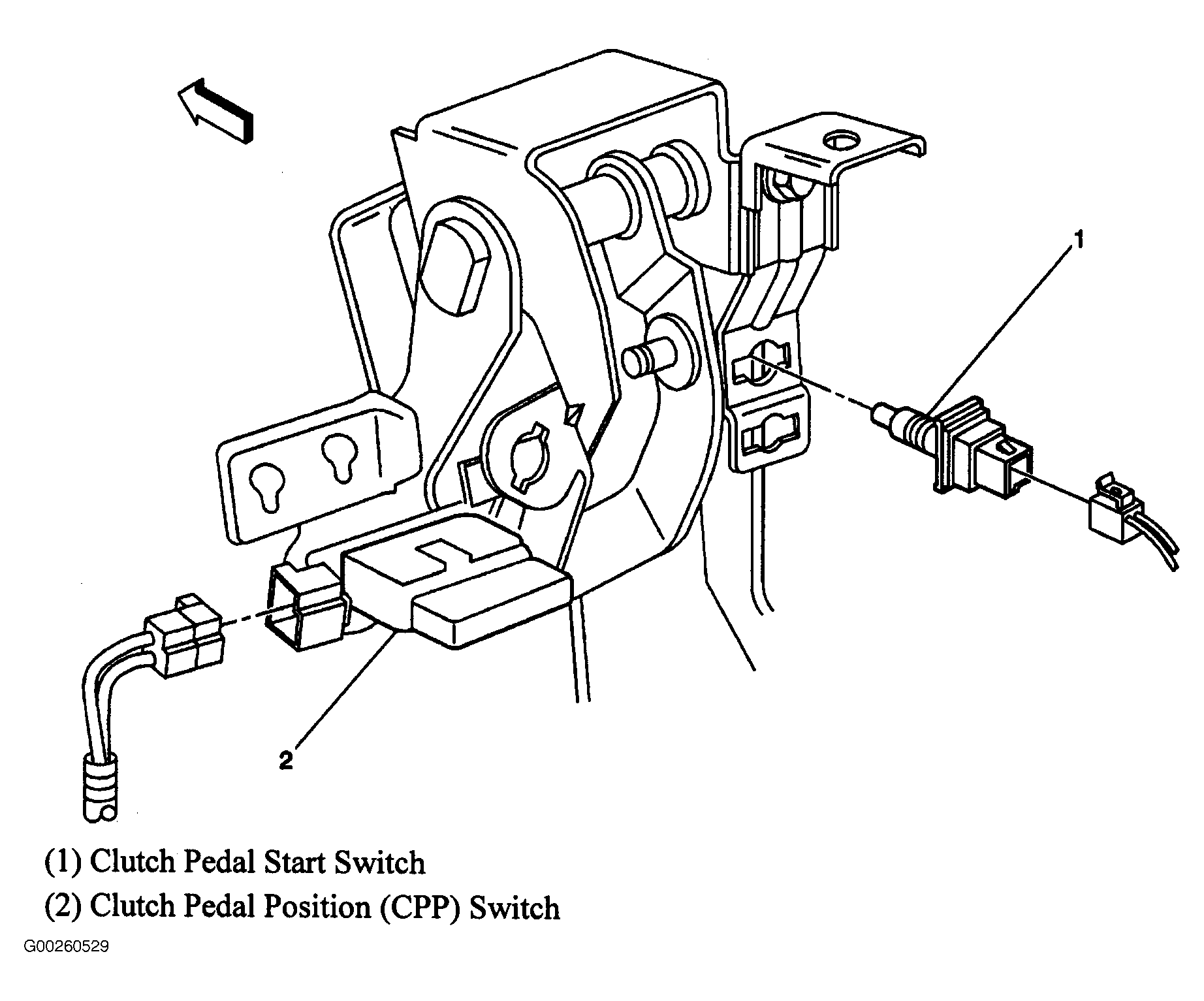 1

2

(1) Clutch Pedal Start Switch

(2) Clutch Pedal Position (CPP) Switch

G00260529