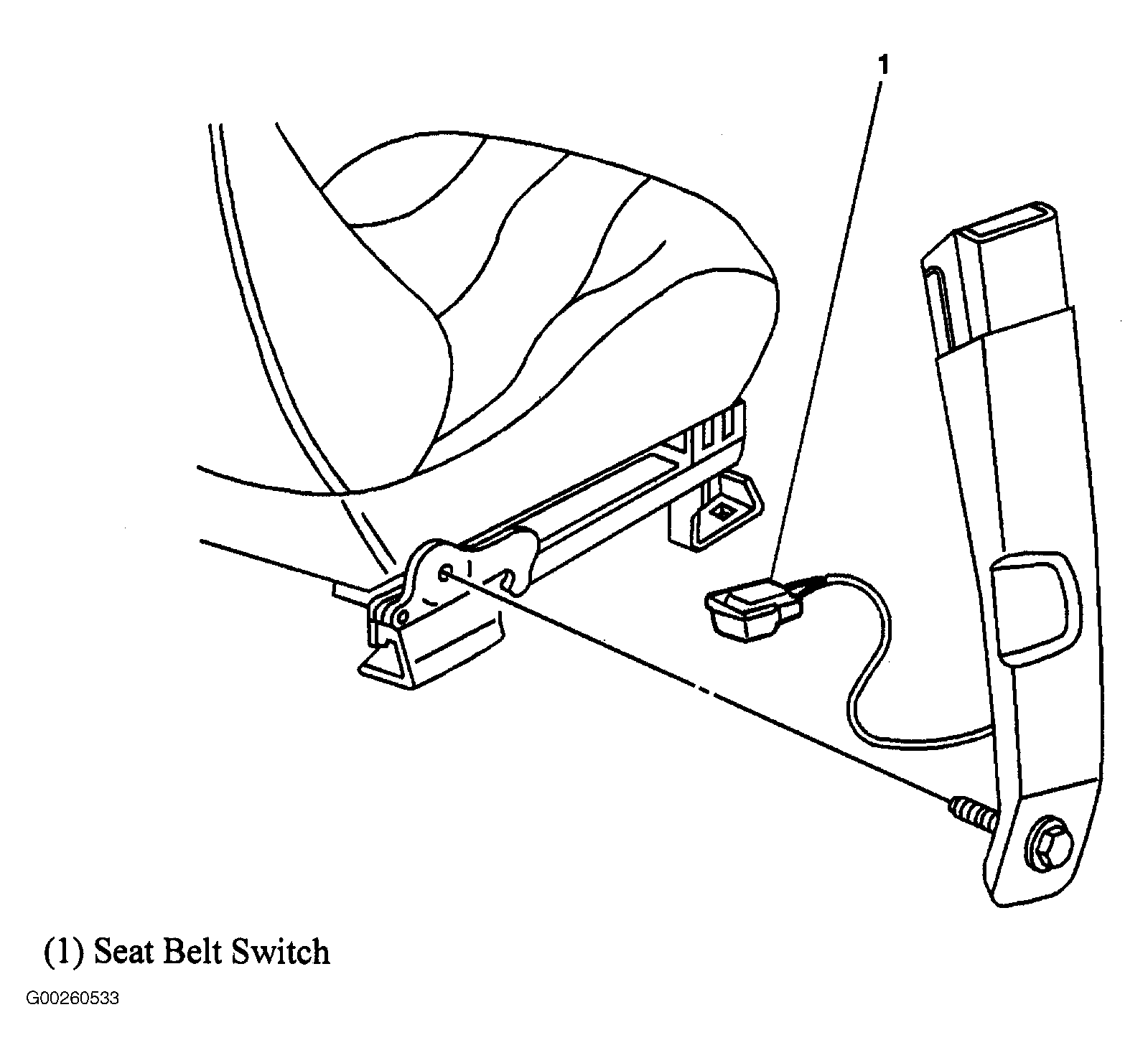 1

(1) Seat Belt Switch

G00260533