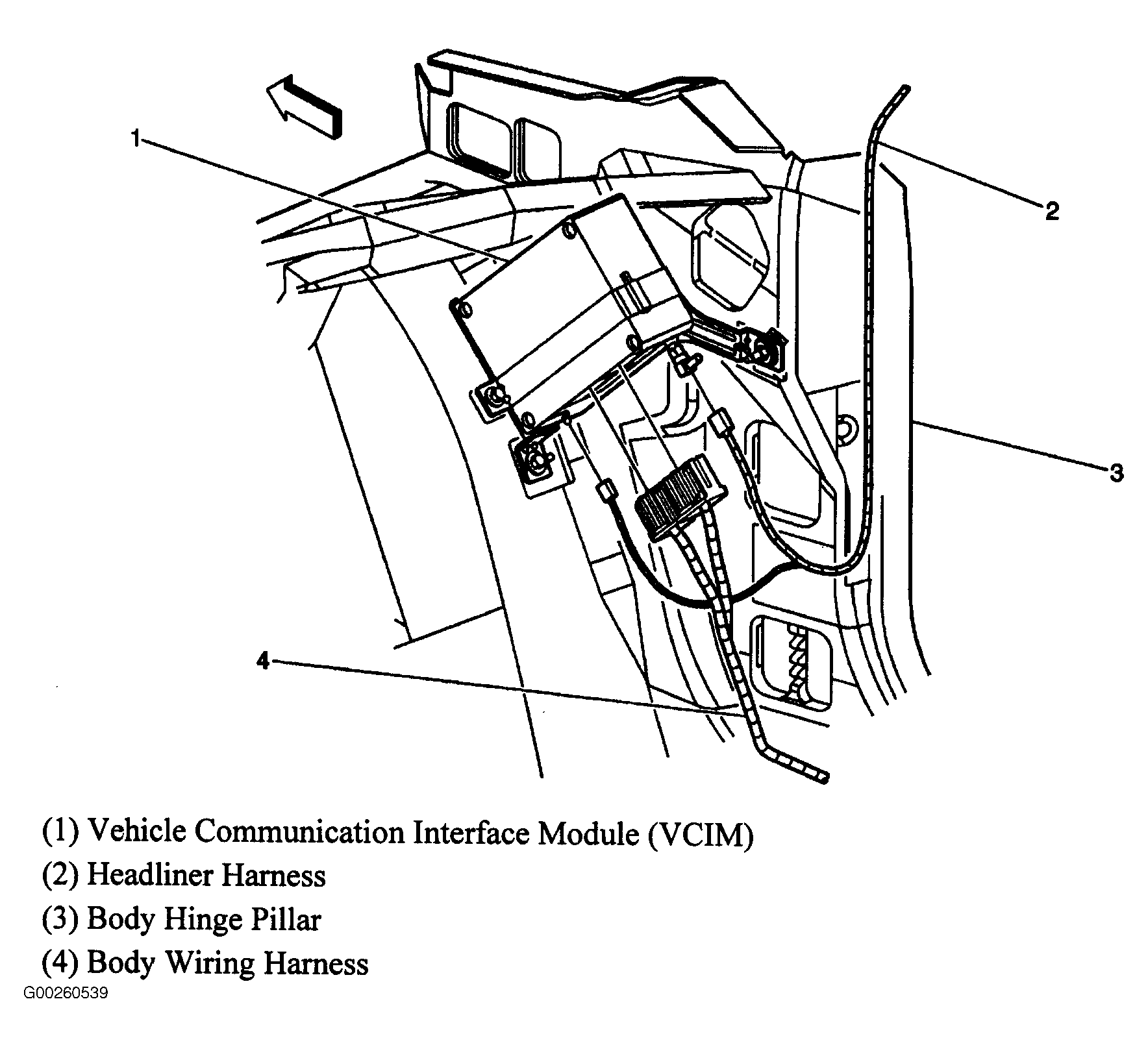 1
2
3
4

(1) Vehicle Communication Interface Module (VCIM)
(2) Headliner Harness
(3) Body Hinge Pillar
(4) Body Wiring Harness

G00260539