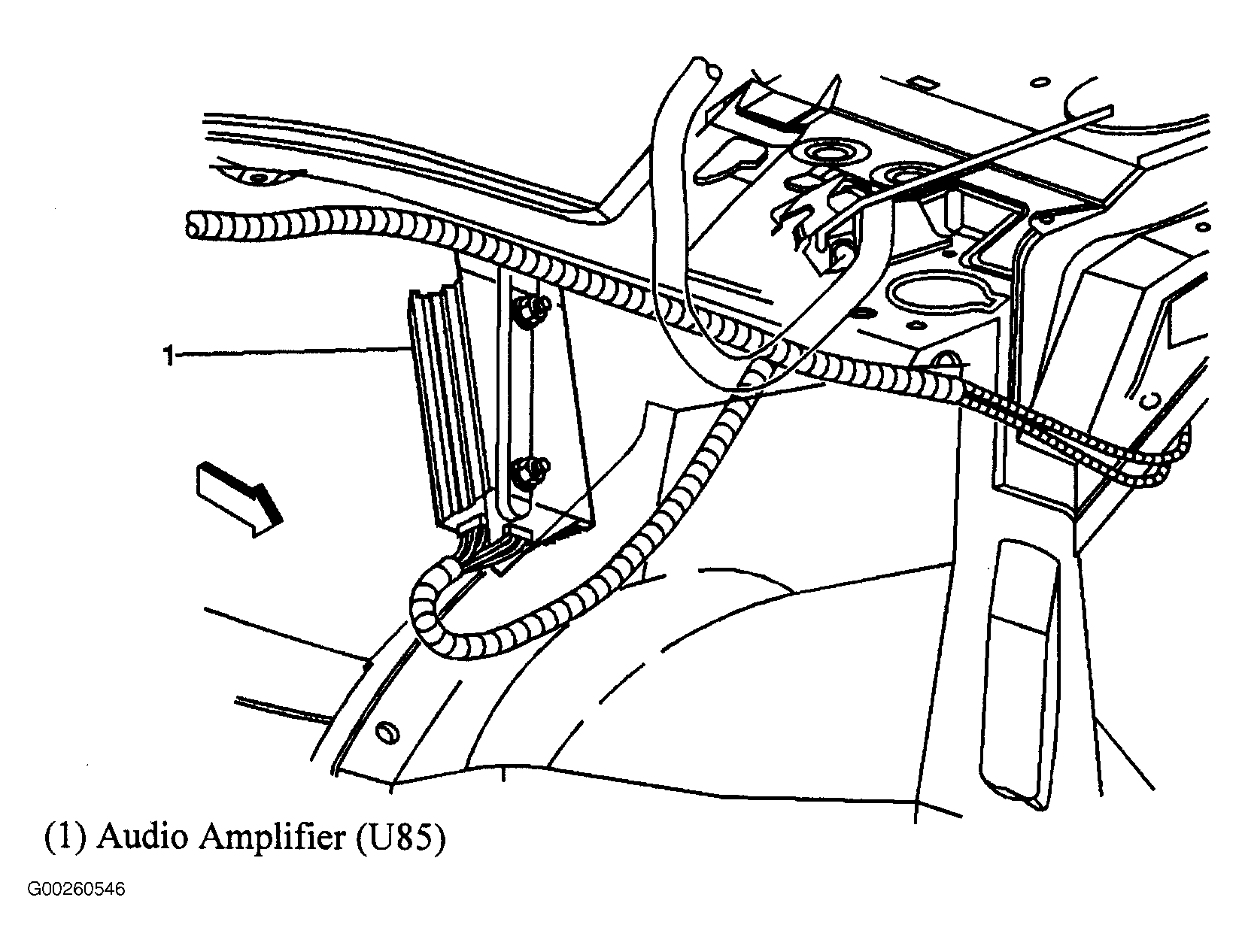 1

(1) Audio Amplifier (U85)

G00260546