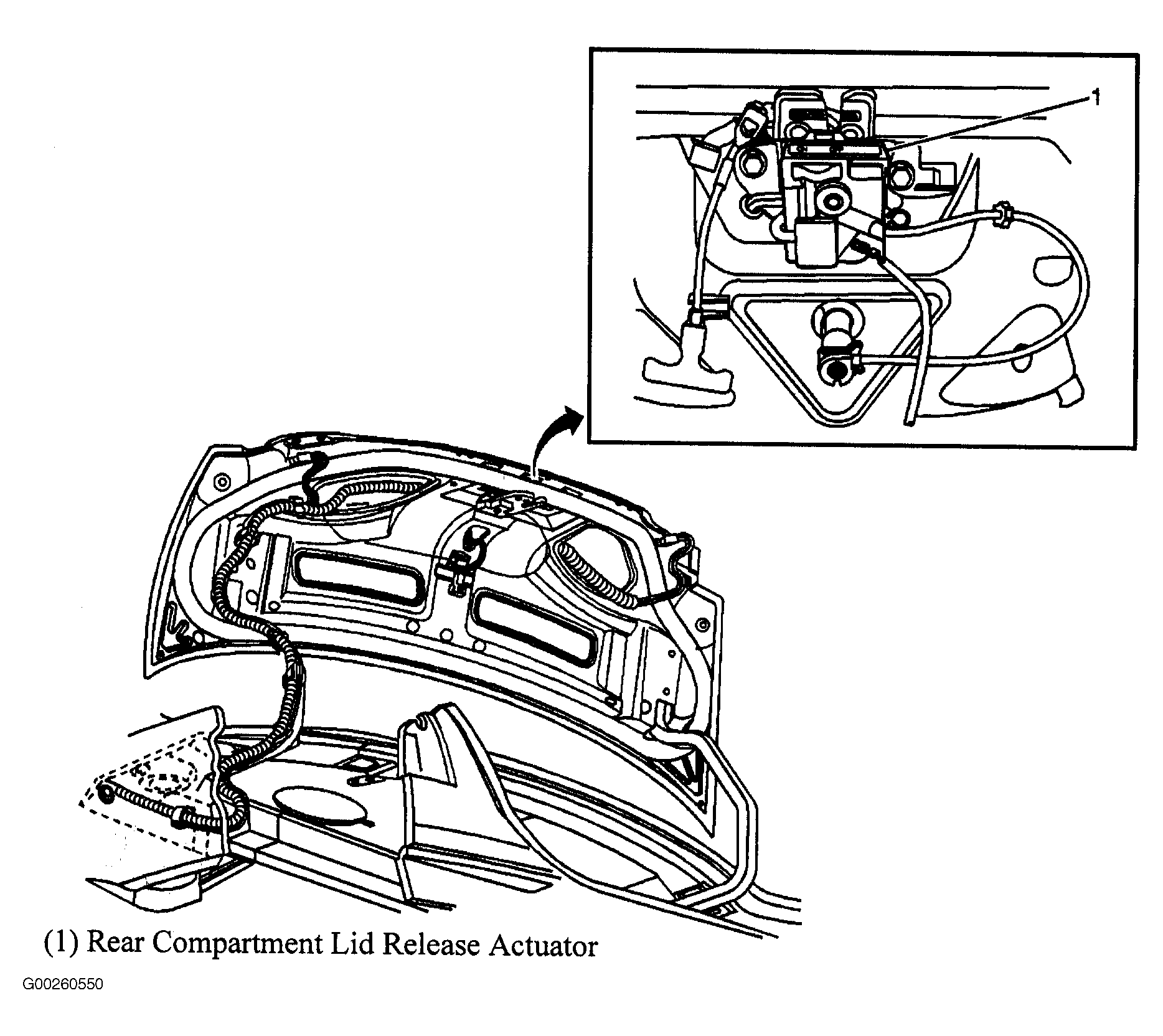 1

(1) Rear Compartment Lid Release Actuator

G00260550