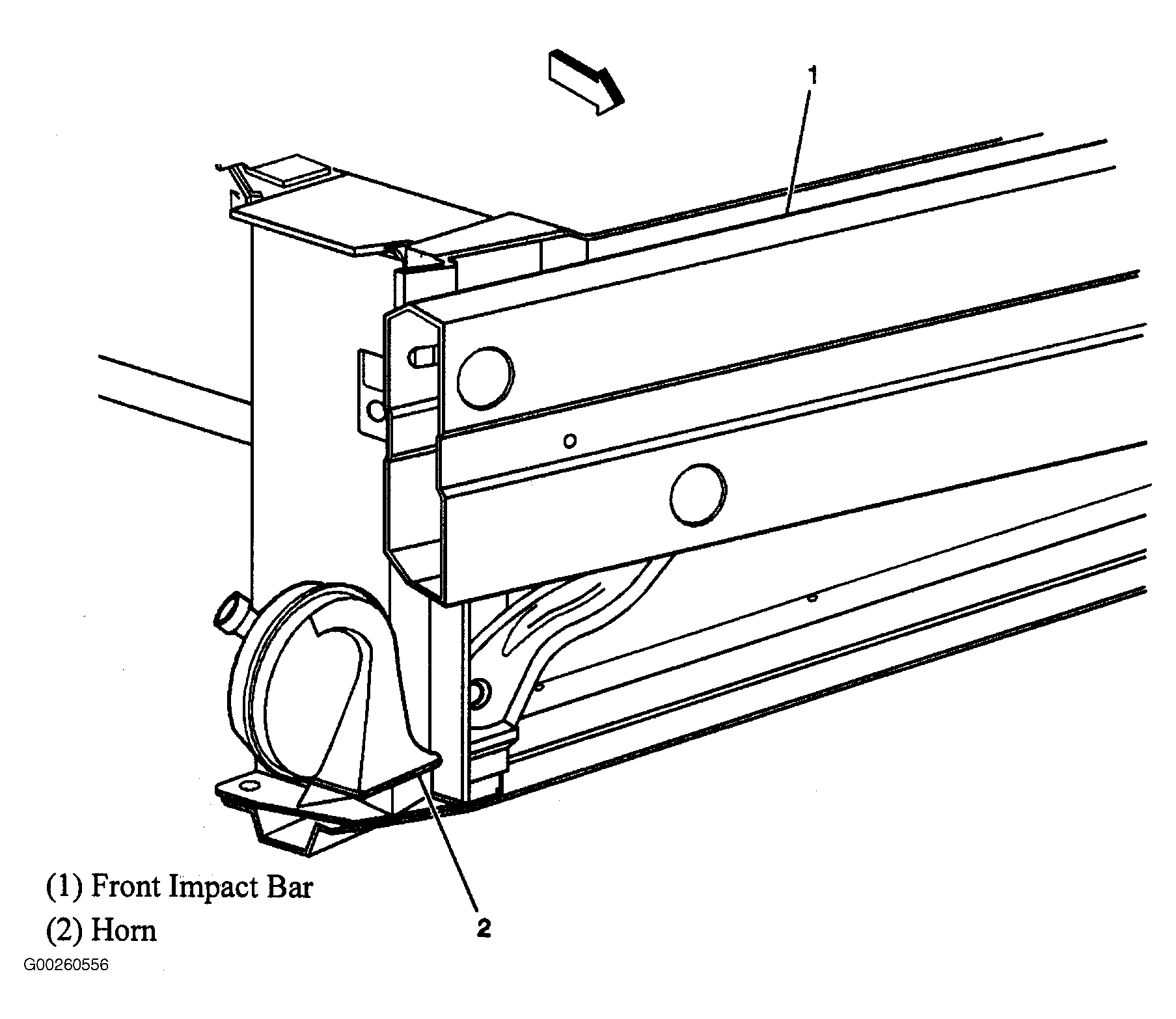 1

2

(1) Front Impact Bar

(2) Horn

G00260556