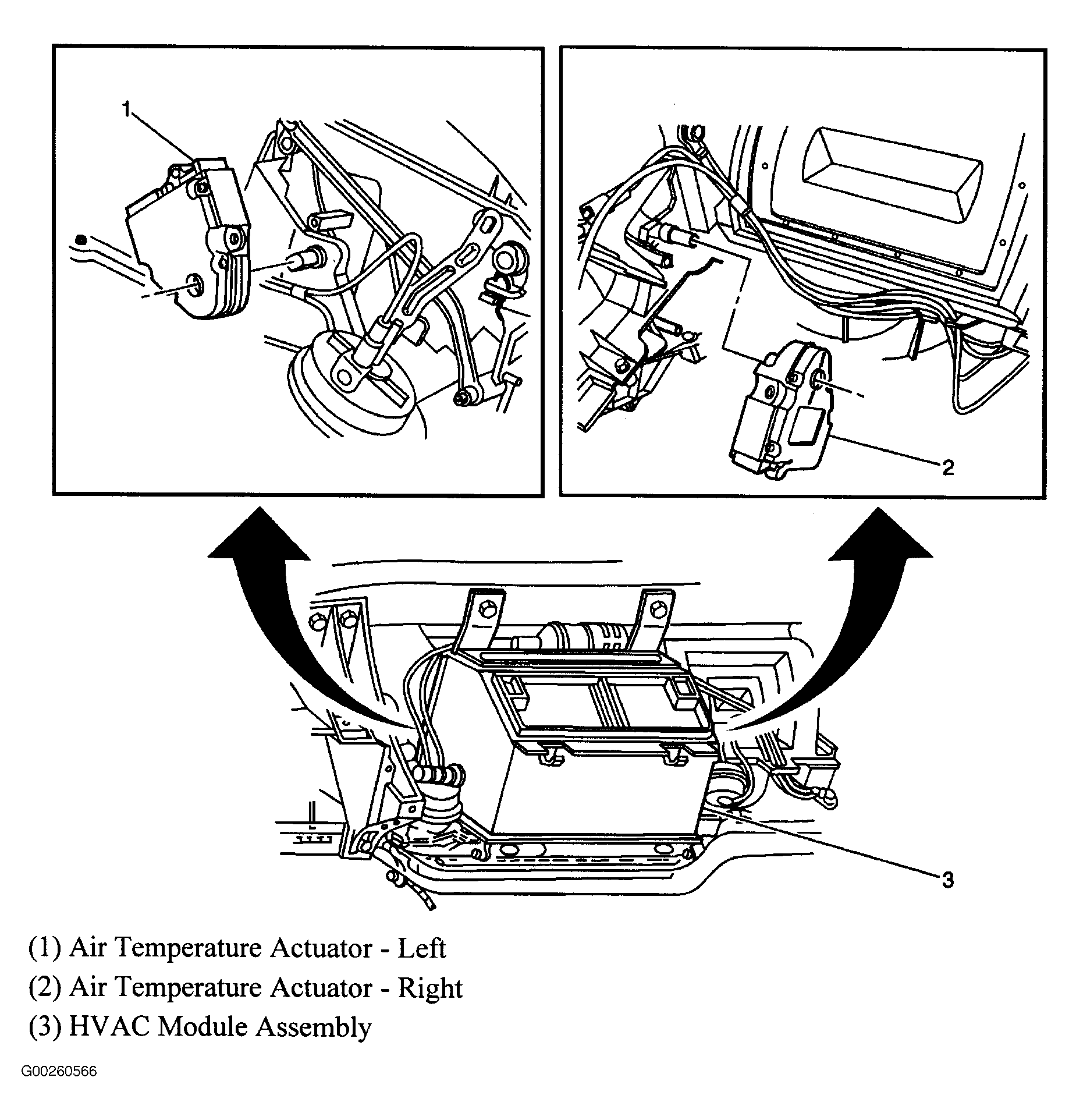 1

2

3

(1) Air Temperature Actuator - Left
(2) Air Temperature Actuator - Right
(3) HVAC Module Assembly

G00260566