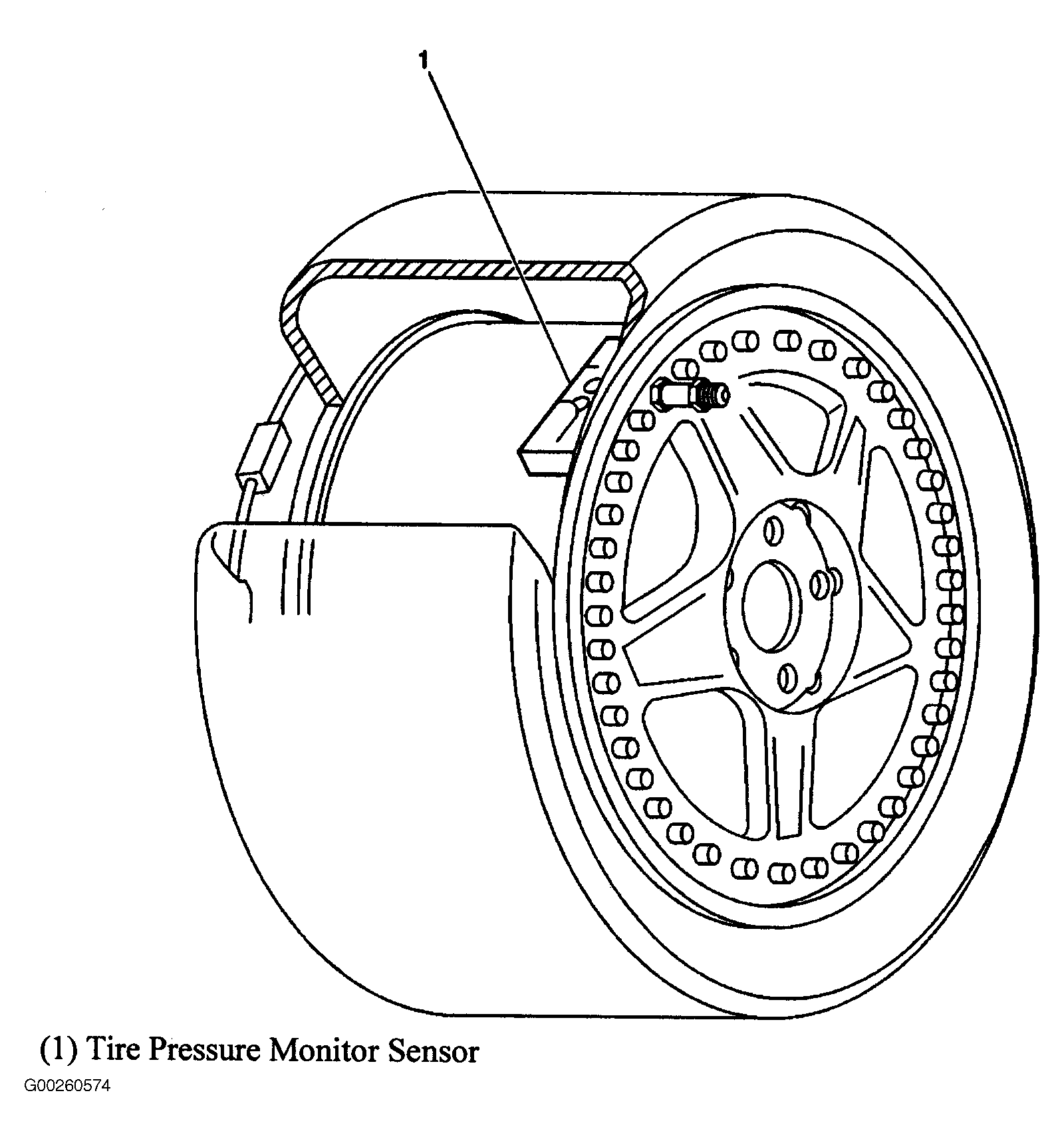 1

(1) Tire Pressure Monitor Sensor

G00260574