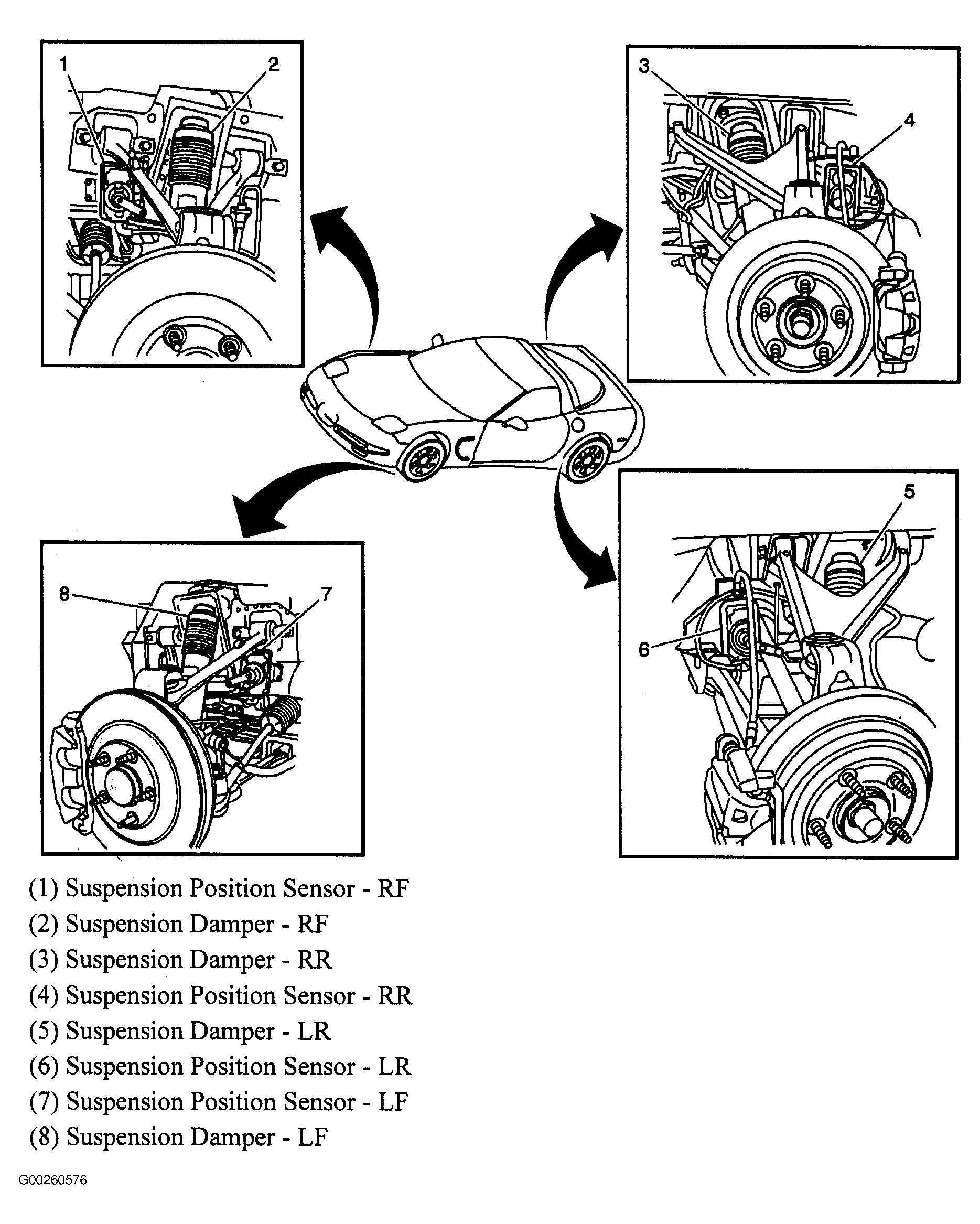 1
2
3
4
5
6
8
7

(1) Suspension Position Sensor - RF
(2) Suspension Damper - RF
(3) Suspension Damper - RR
(4) Suspension Position Sensor - RR
(5) Suspension Damper - LR
(6) Suspension Position Sensor - LR
(7) Suspension Position Sensor - LF
(8) Suspension Damper - LF

G00260576