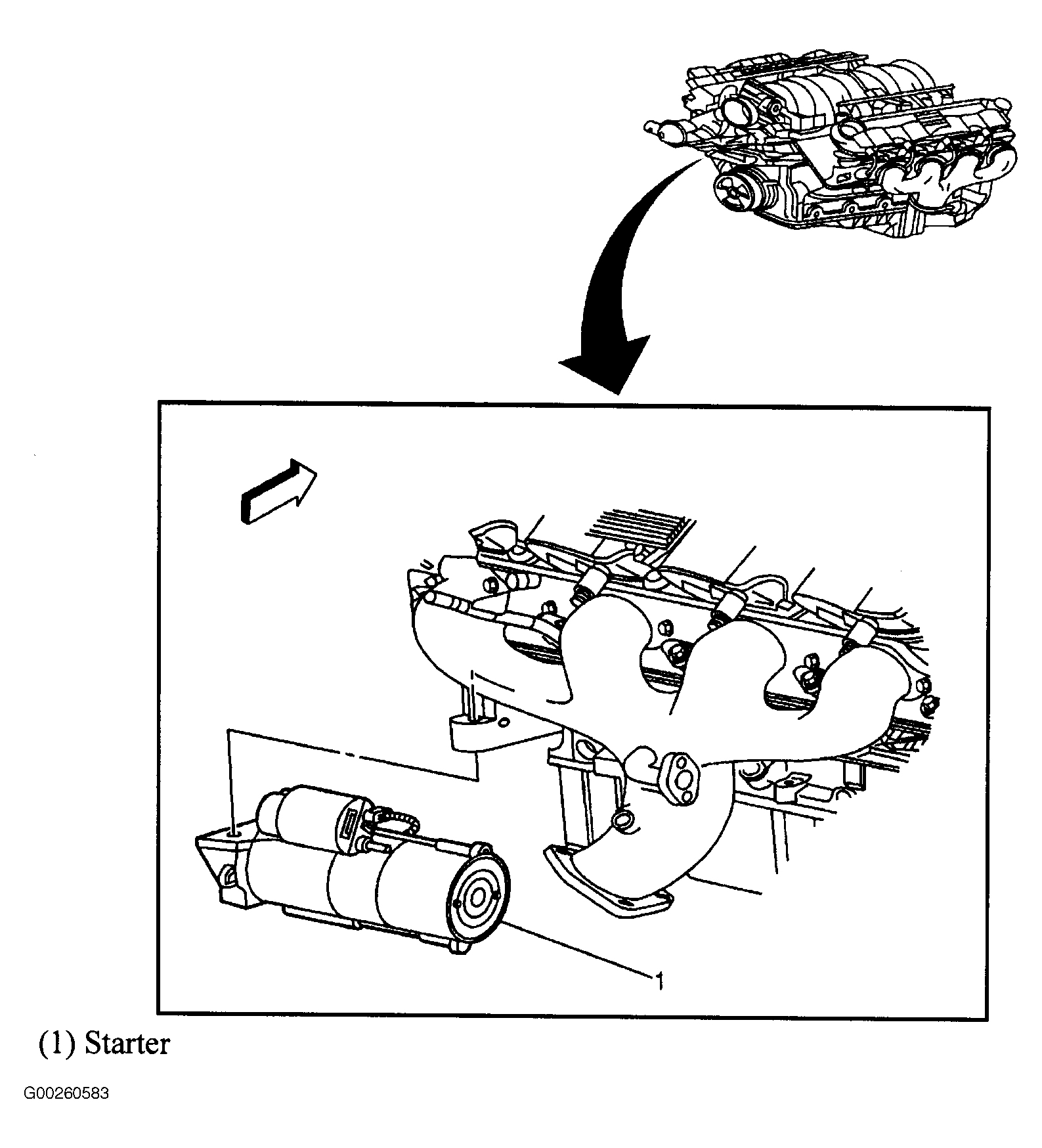 1

(1) Starter

G00260583