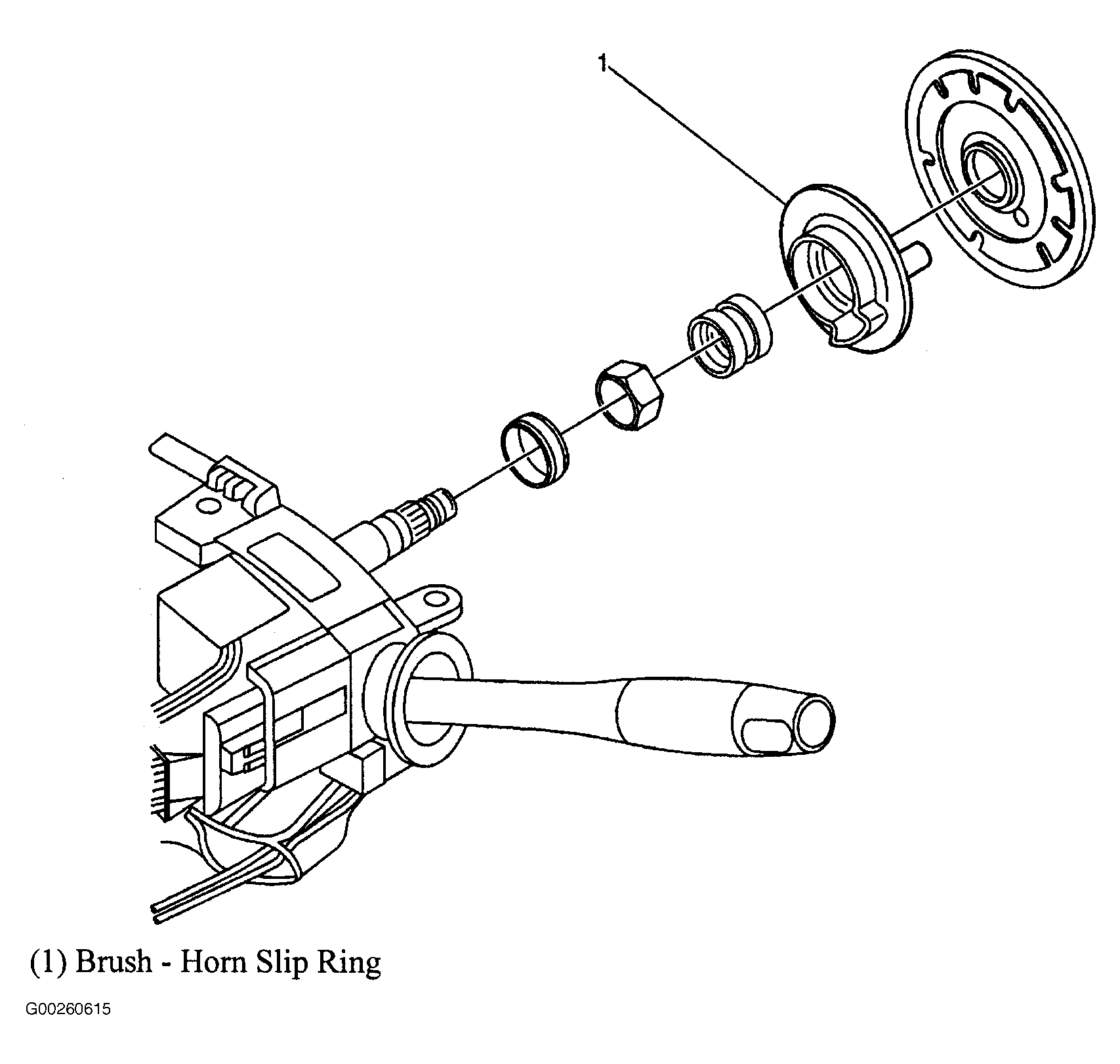 1

(1) Brush - Horn Slip Ring

G00260615