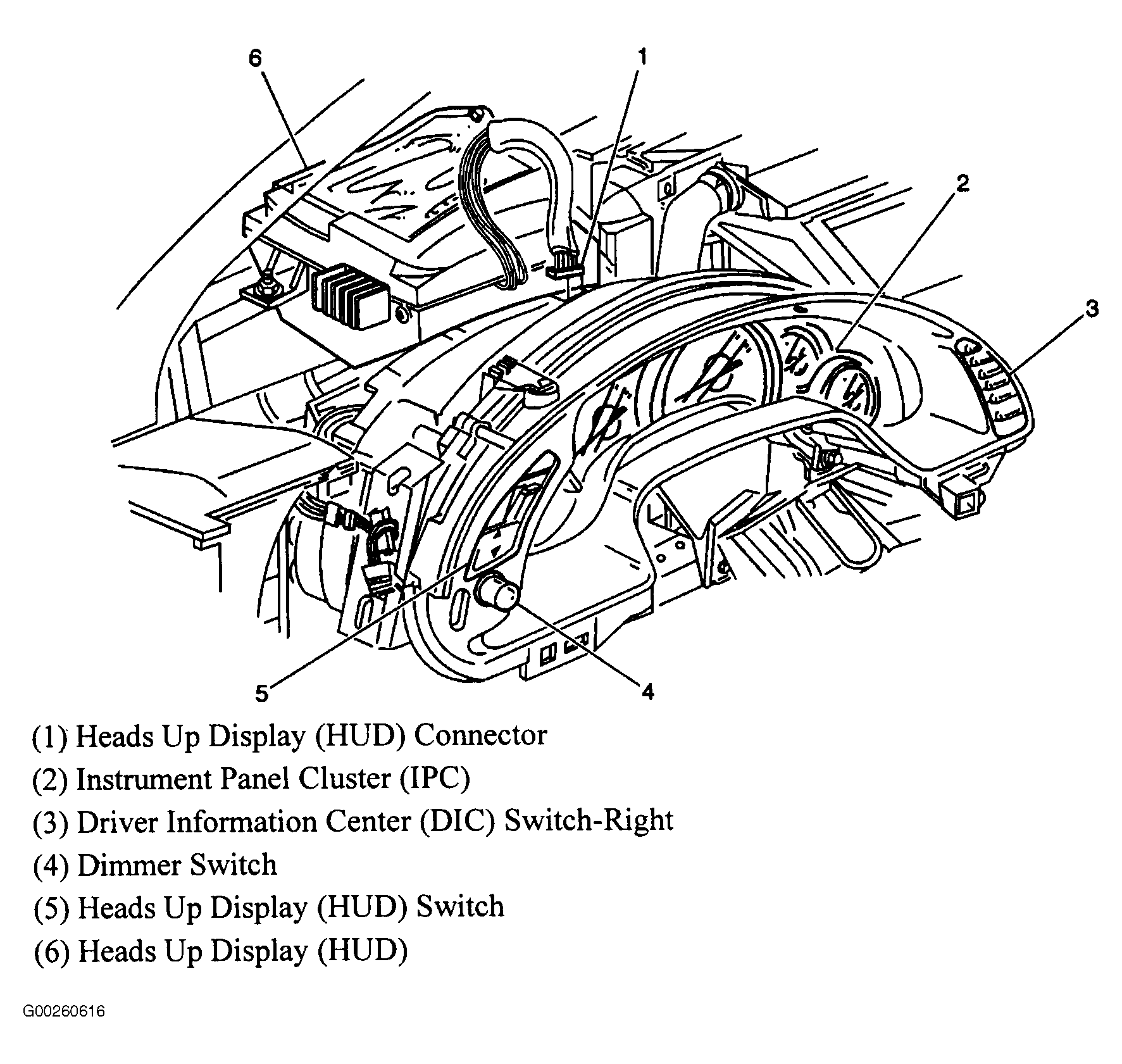 6
1
2
3
5
4

(1) Heads Up Display (HUD) Connector
(2) Instrument Panel Cluster (IPC)
(3) Driver Information Center (DIC) Switch-Right
(4) Dimmer Switch
(5) Heads Up Display (HUD) Switch
(6) Heads Up Display (HUD)

G00260616