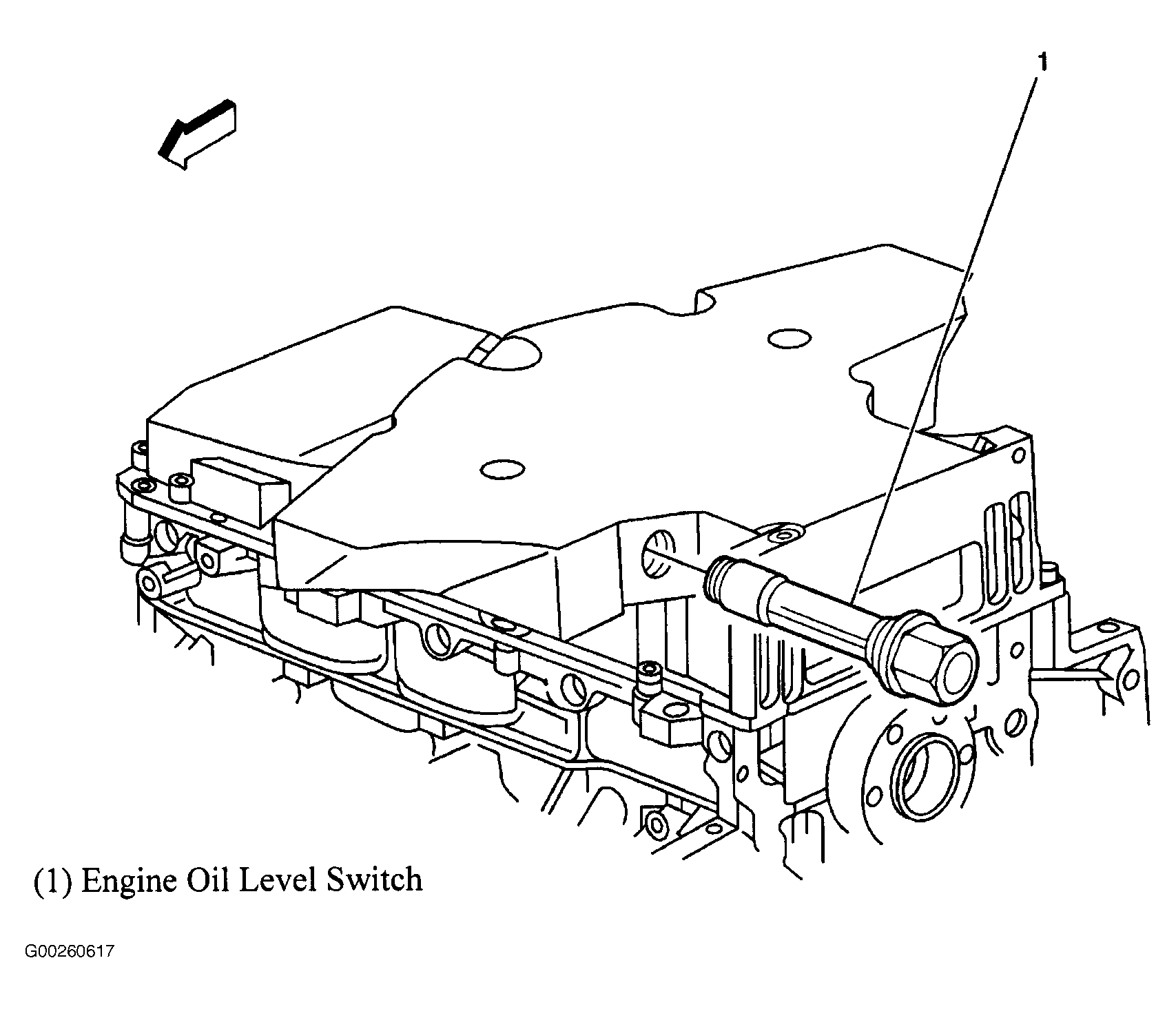 1

(1) Engine Oil Level Switch

G00260617