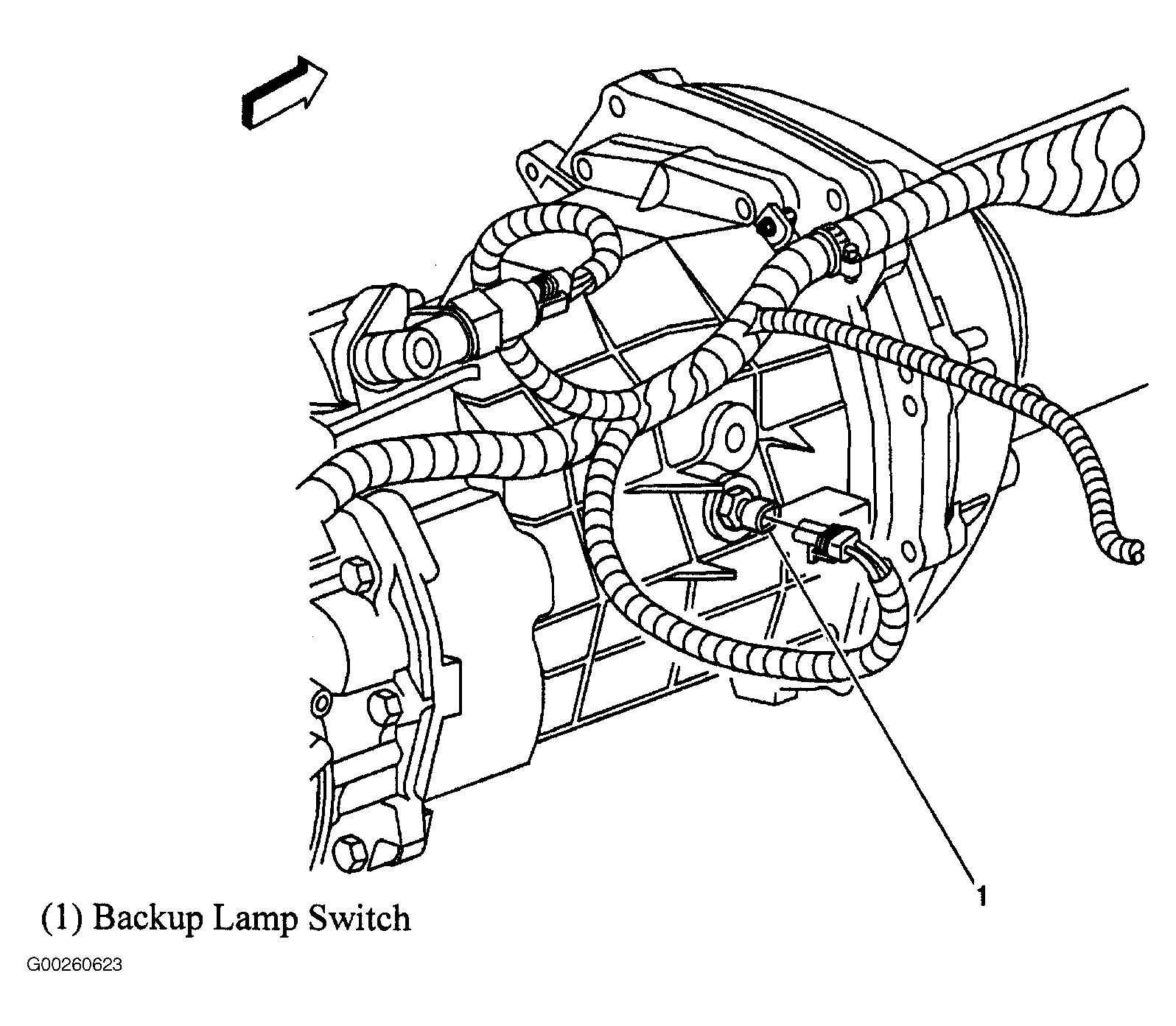 1

(1) Backup Lamp Switch

G00260623