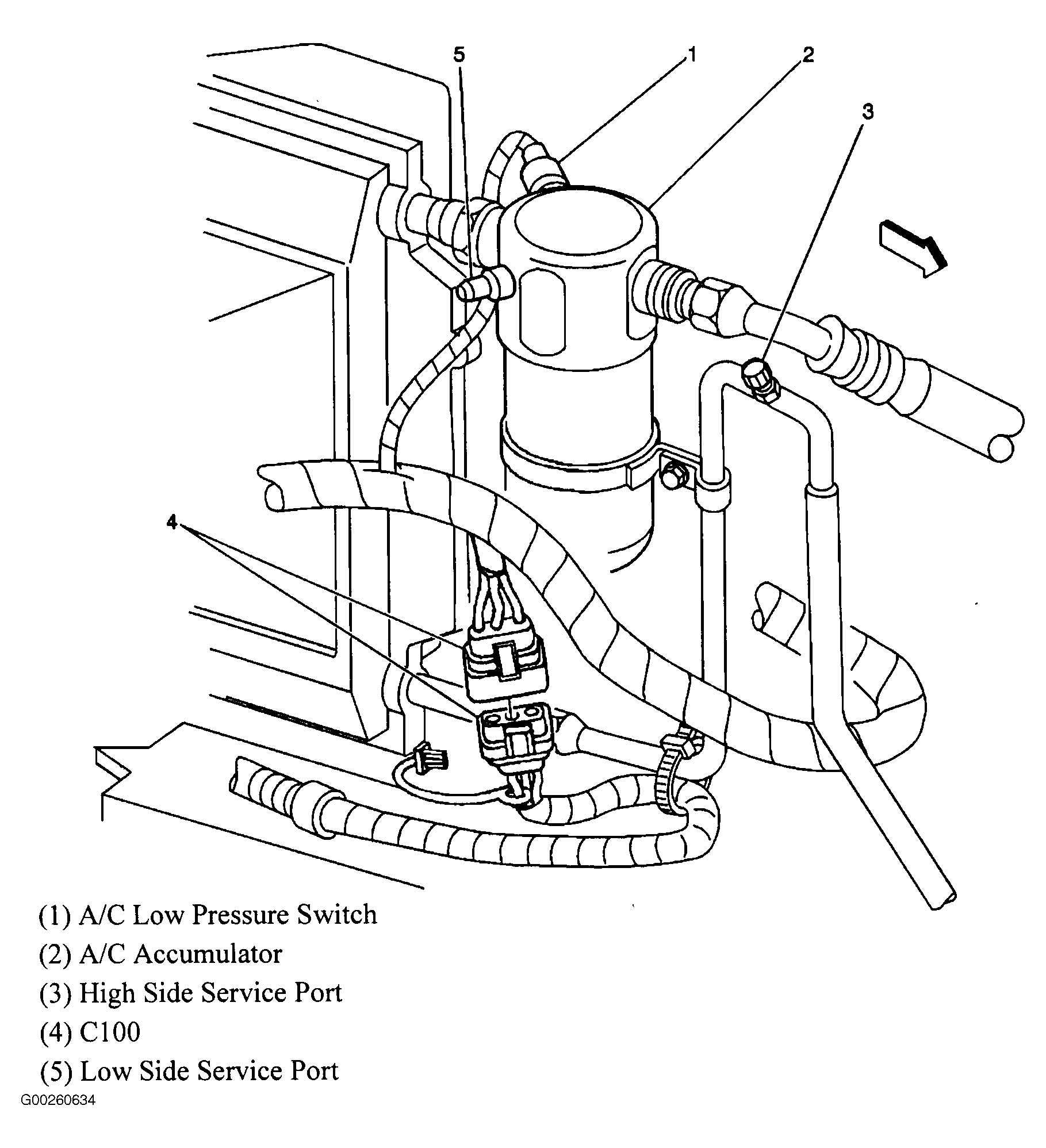 5
1
2
3
4

(1) A/C Low Pressure Switch
(2) A/C Accumulator
(3) High Side Service Port
(4) C100
(5) Low Side Service Port

G00260634