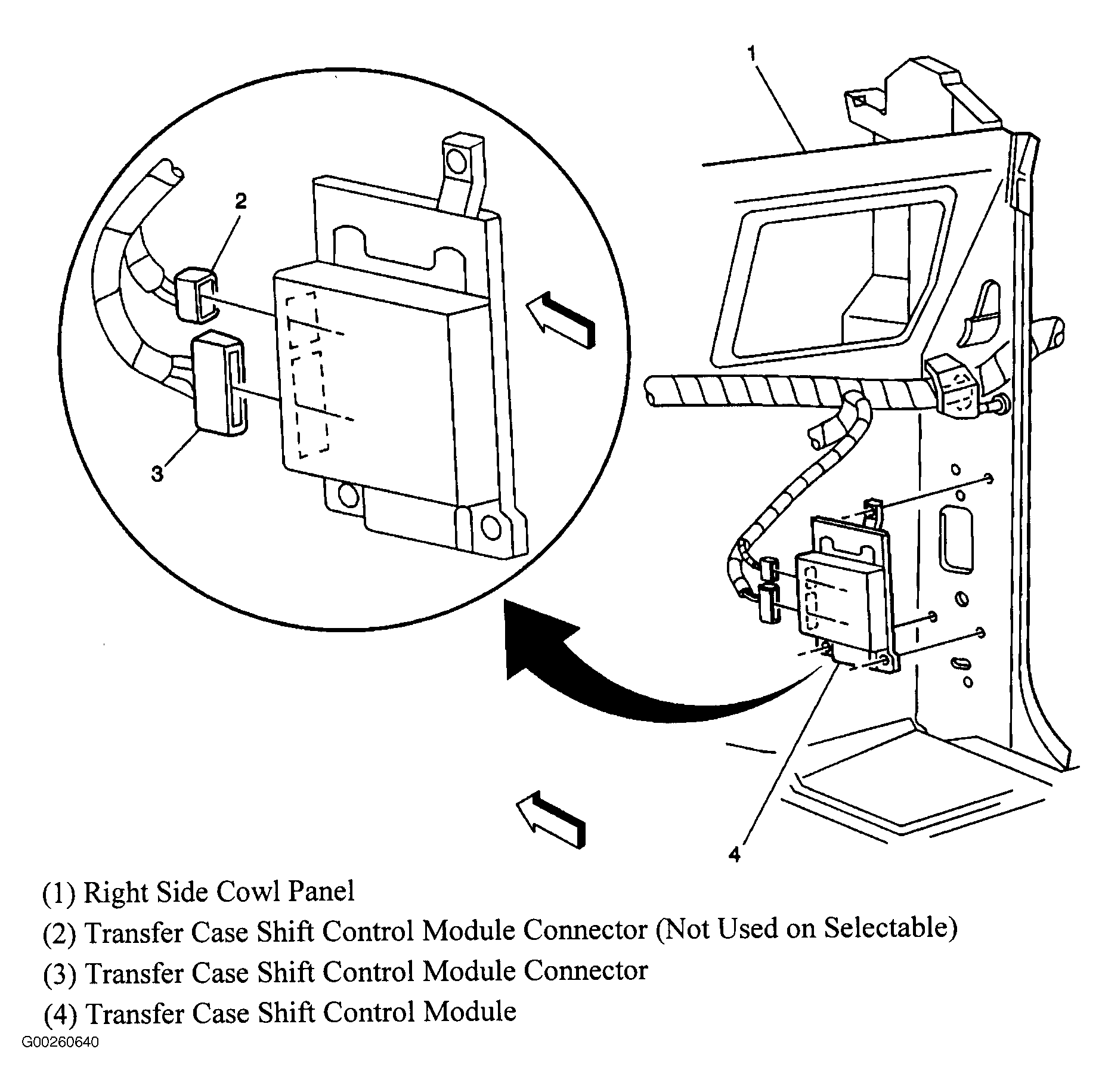 1

2

3

4

(1) Right Side Cowl Panel

(2) Transfer Case Shift Control Module Connector (Not Used on Selectable)

(3) Transfer Case Shift Control Module Connector

(4) Transfer Case Shift Control Module

G00260640