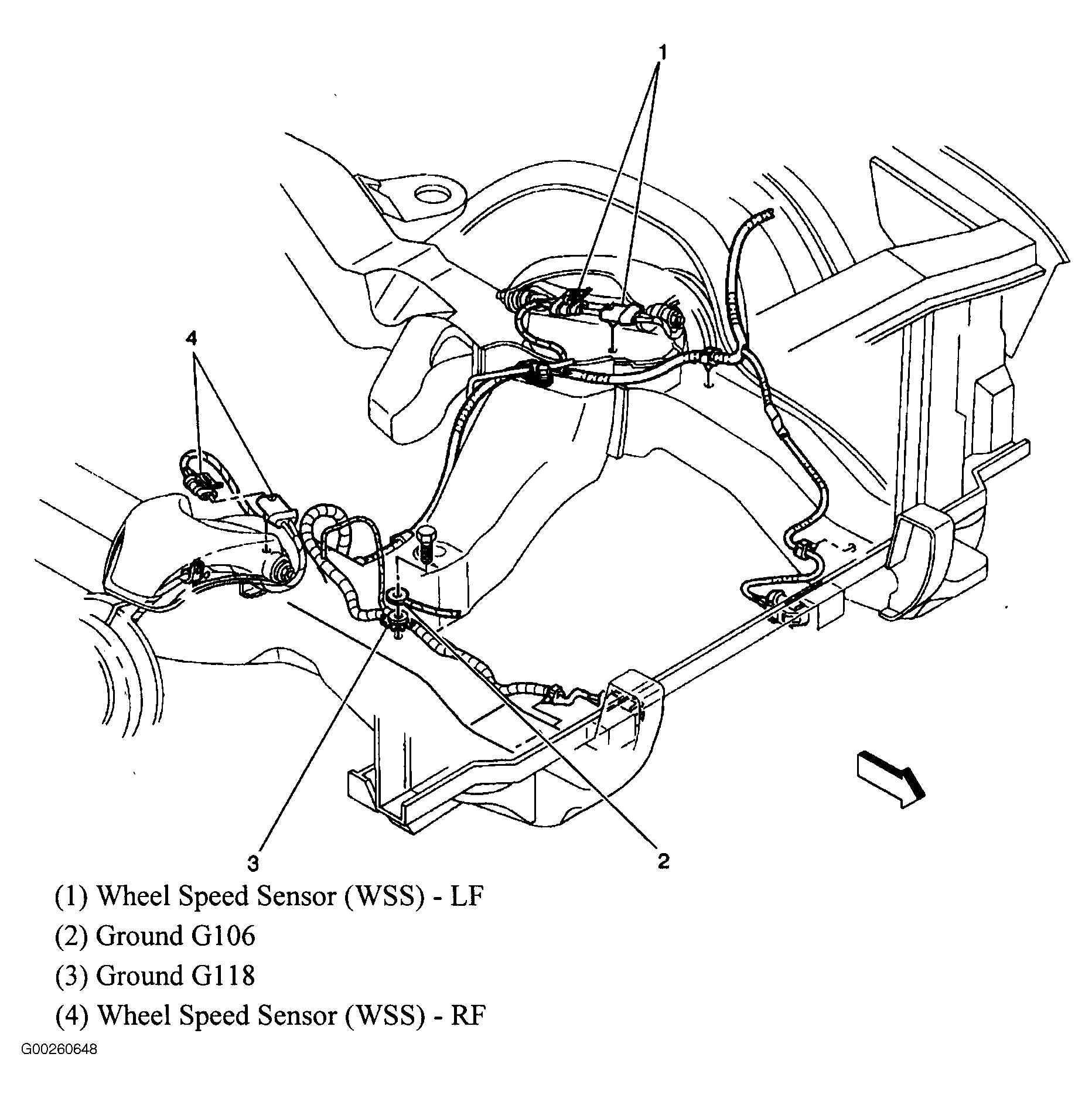 1

4

3

2

(1) Wheel Speed Sensor (WSS) - LF

(2) Ground G106

(3) Ground G118

(4) Wheel Speed Sensor (WSS) - RF

G00260648