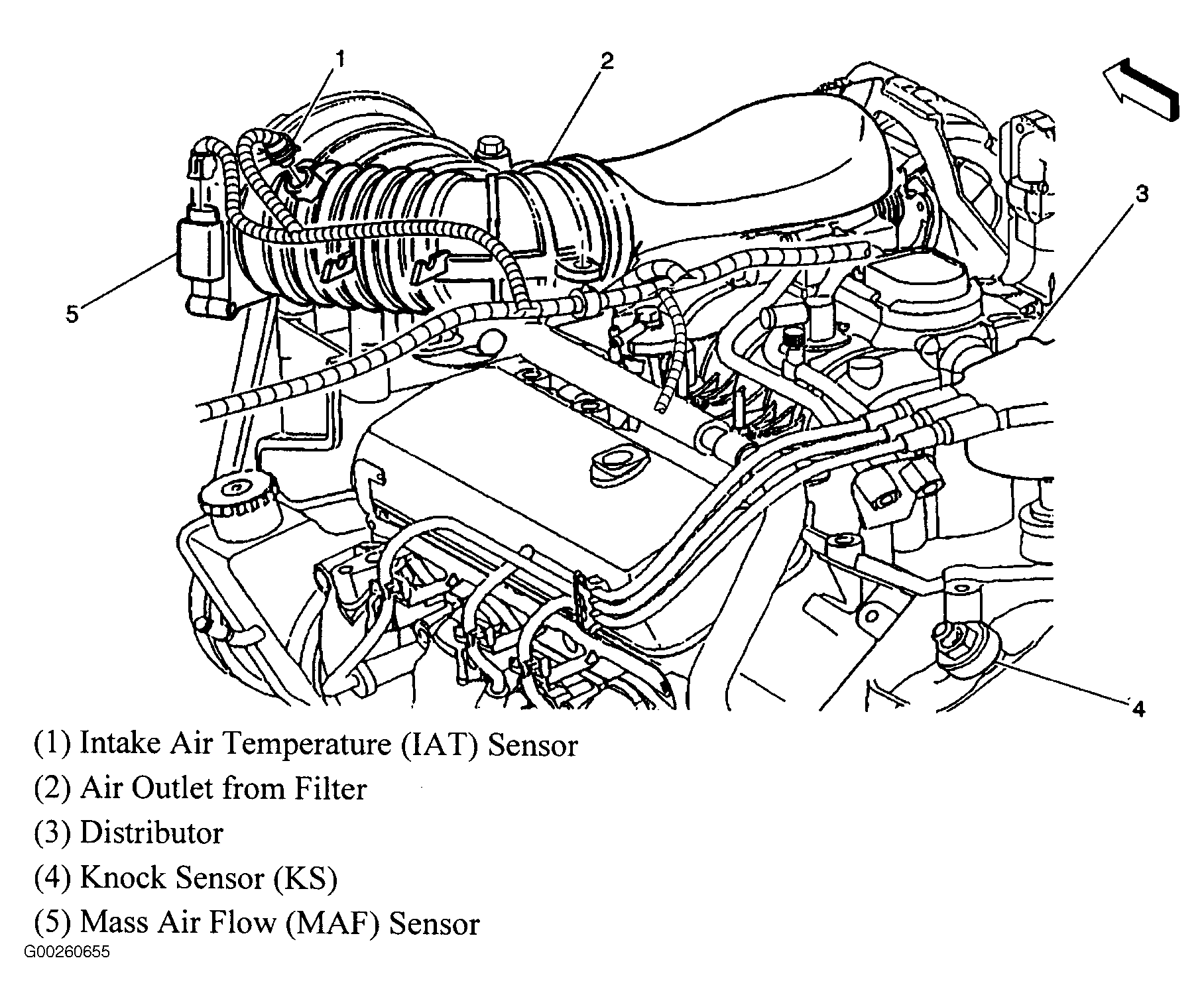 1
2
3
5
4

(1) Intake Air Temperature (IAT) Sensor
(2) Air Outlet from Filter
(3) Distributor
(4) Knock Sensor (KS)
(5) Mass Air Flow (MAF) Sensor

G00260655