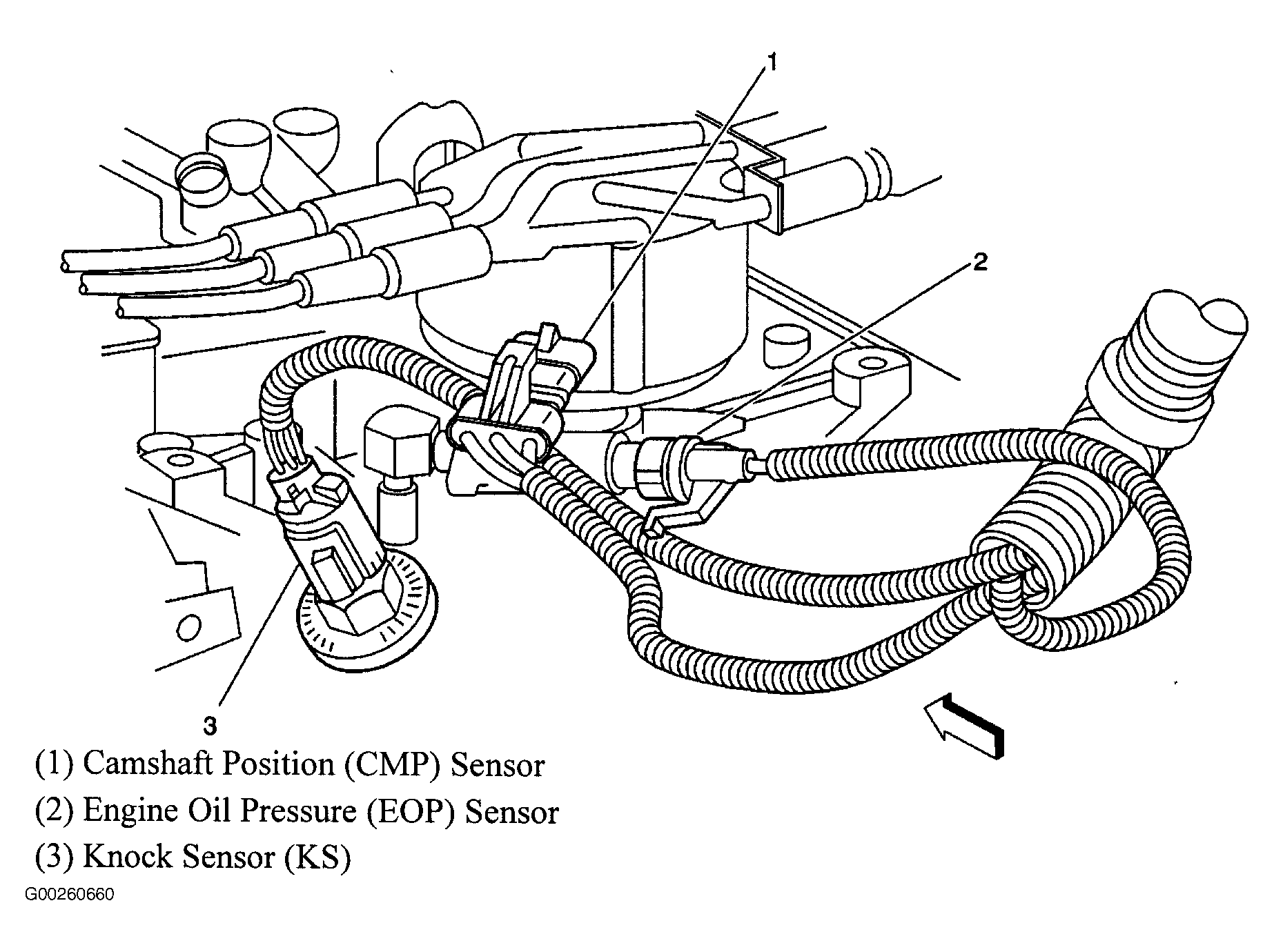 1

2

3

(1) Camshaft Position (CMP) Sensor

(2) Engine Oil Pressure (EOP) Sensor

(3) Knock Sensor (KS)

G00260660