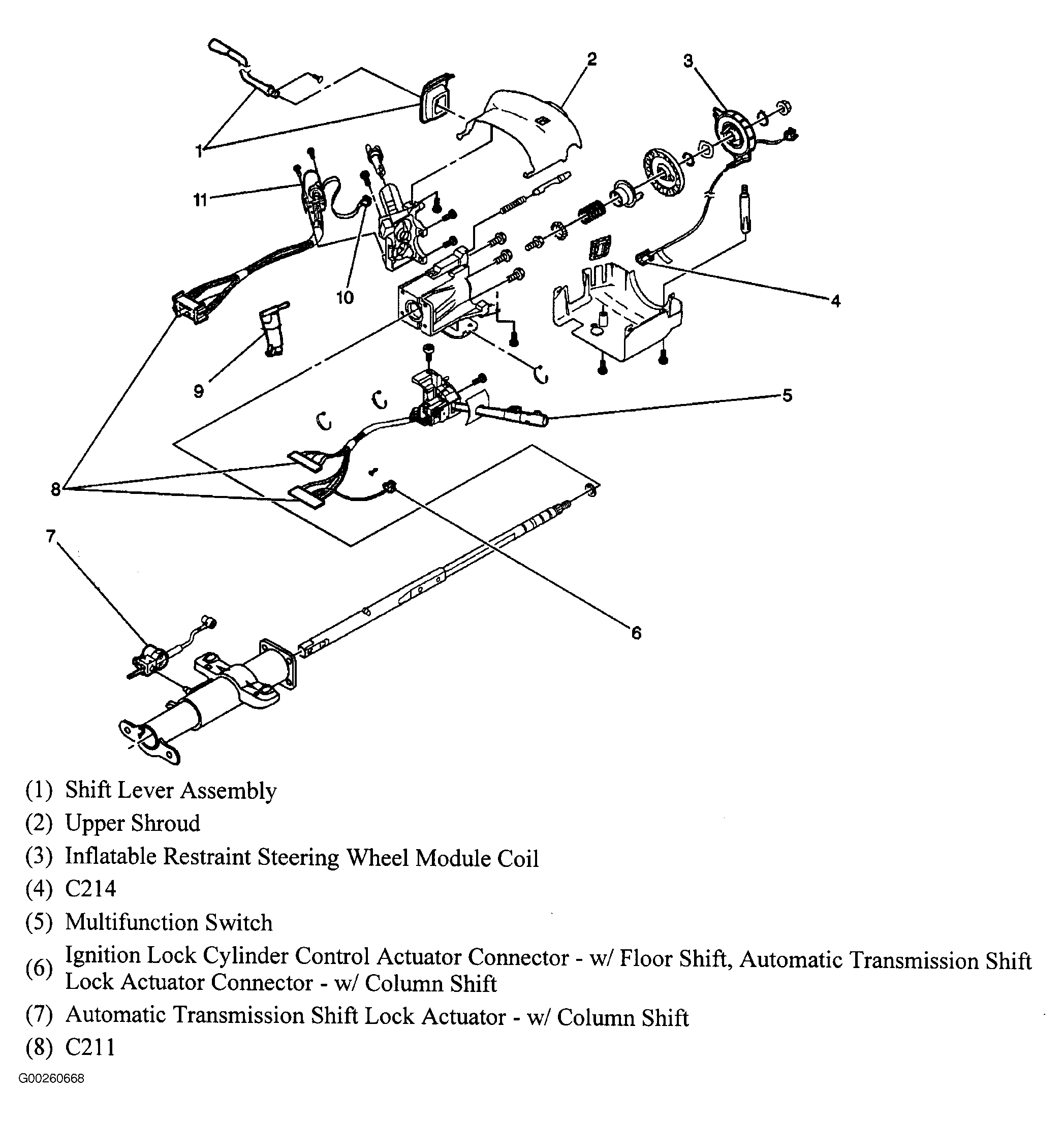 2
3
1
11
10
4
9
5
8
7
6

(1) Shift Lever Assembly
(2) Upper Shroud
(3) Inflatable Restraint Steering Wheel Module Coil
(4) C214
(5) Multifunction Switch
(6) Ignition Lock Cylinder Control Actuator Connector - w/ Floor Shift, Automatic Transmission Shift Lock Actuator Connector - w/ Column Shift
(7) Automatic Transmission Shift Lock Actuator - w/ Column Shift
(8) C211

G00260668