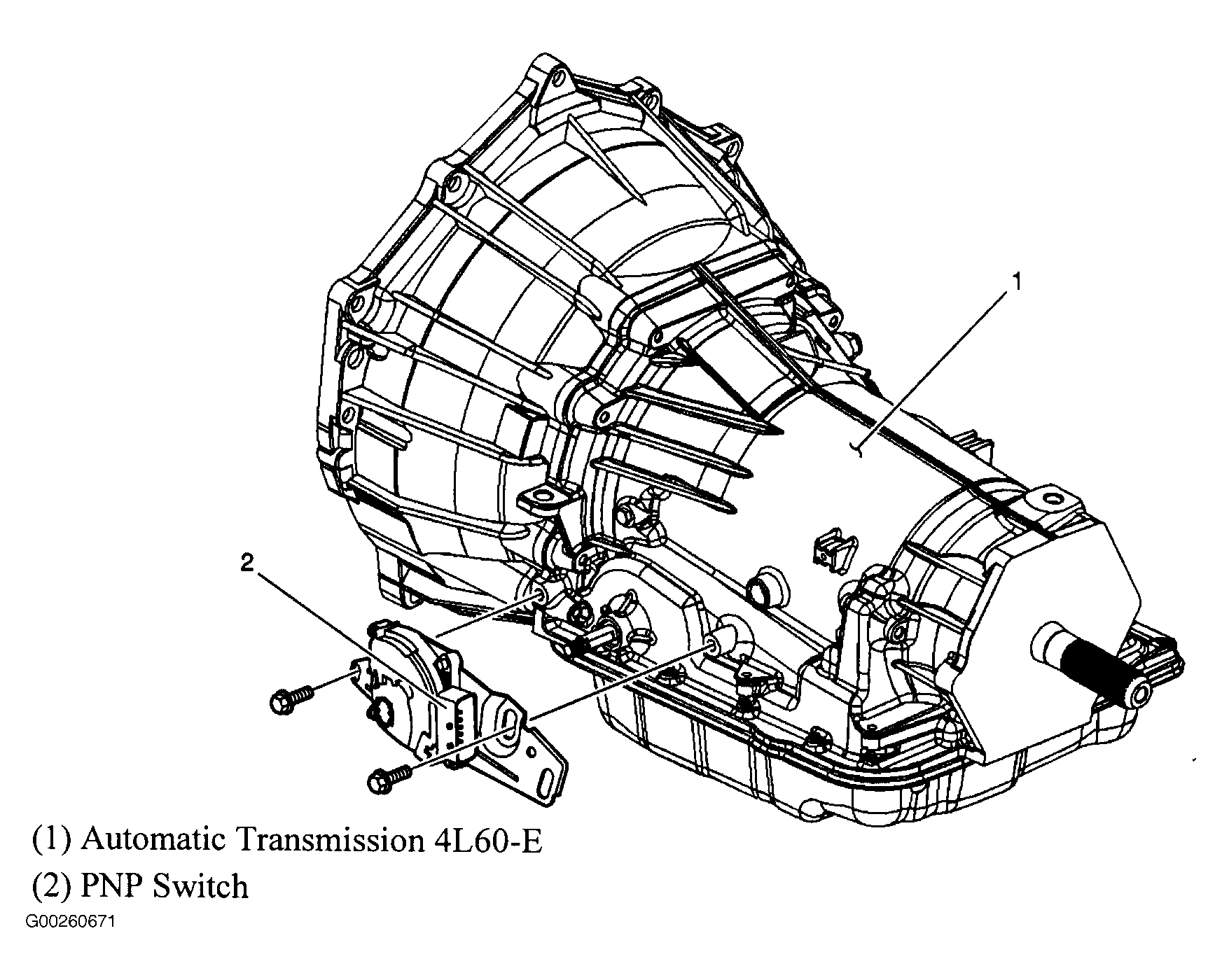 1

2

(1) Automatic Transmission 4L60-E

(2) PNP Switch

G00260671