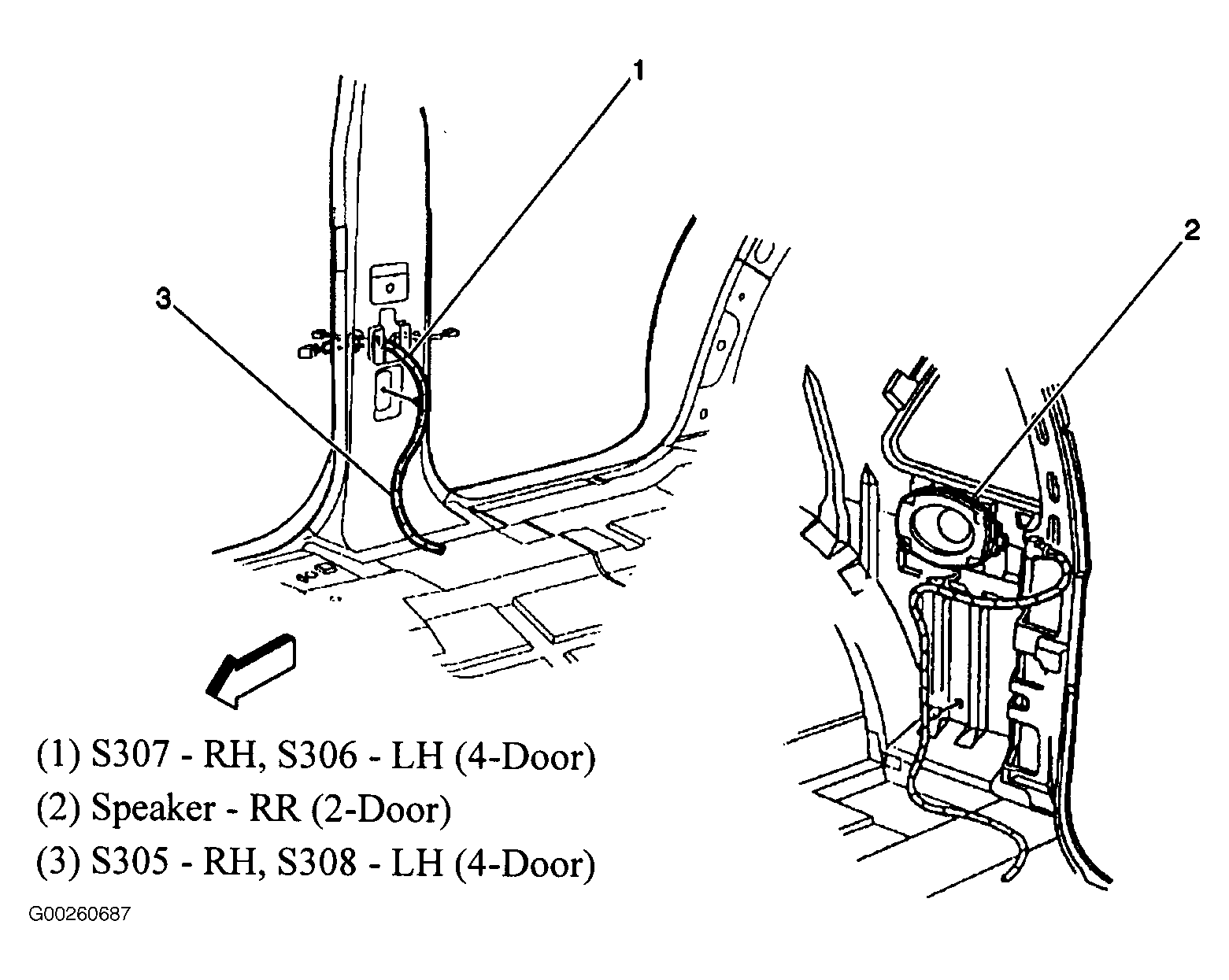 1

2

3

(1) S307 - RH, S306 - LH (4-Door)
(2) Speaker - RR (2-Door)
(3) S305 - RH, S308 - LH (4-Door)

G00260687