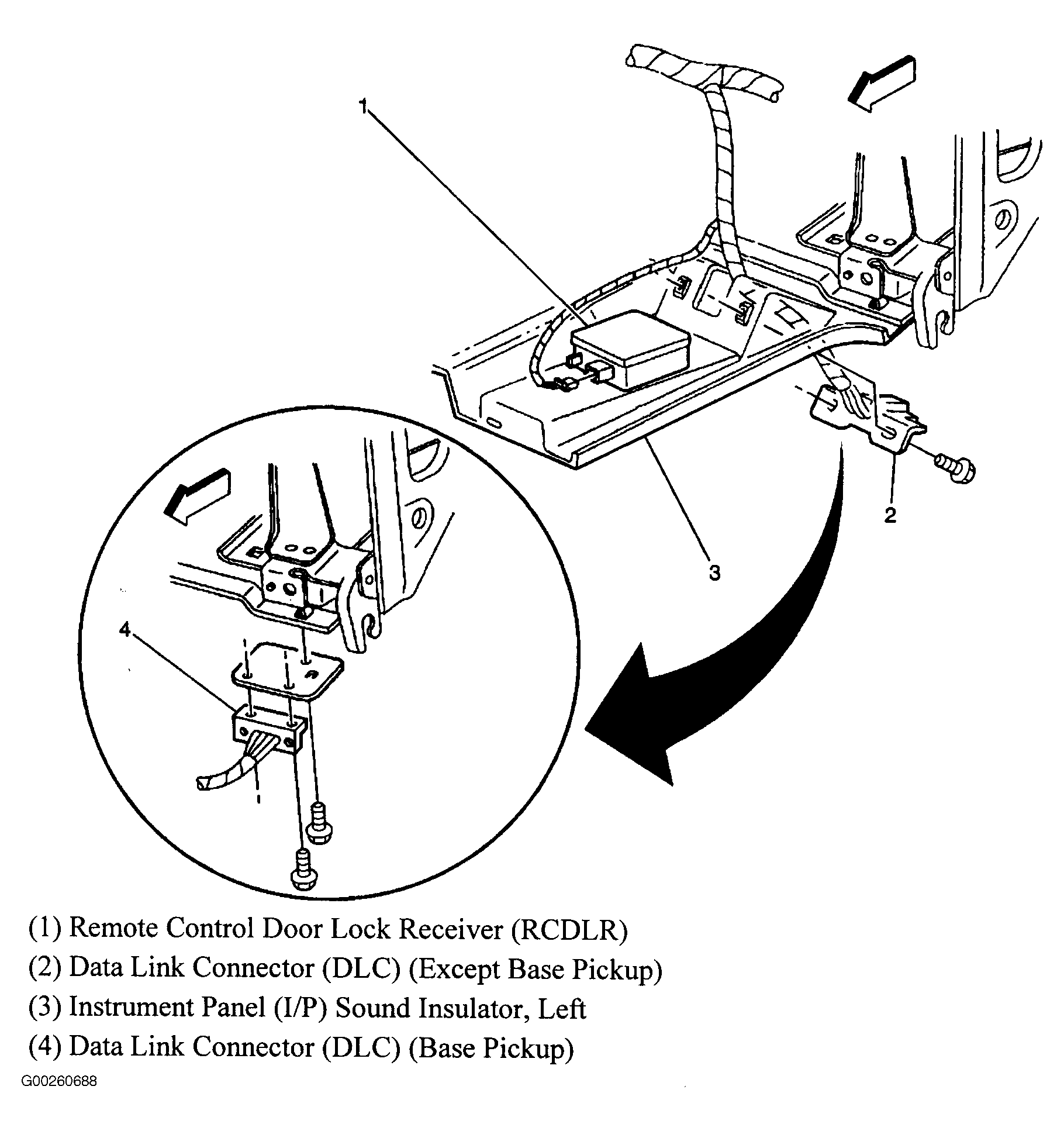 1

2

3

4

(1) Remote Control Door Lock Receiver (RCDLR)
(2) Data Link Connector (DLC) (Except Base Pickup)
(3) Instrument Panel (I/P) Sound Insulator, Left
(4) Data Link Connector (DLC) (Base Pickup)

G00260688