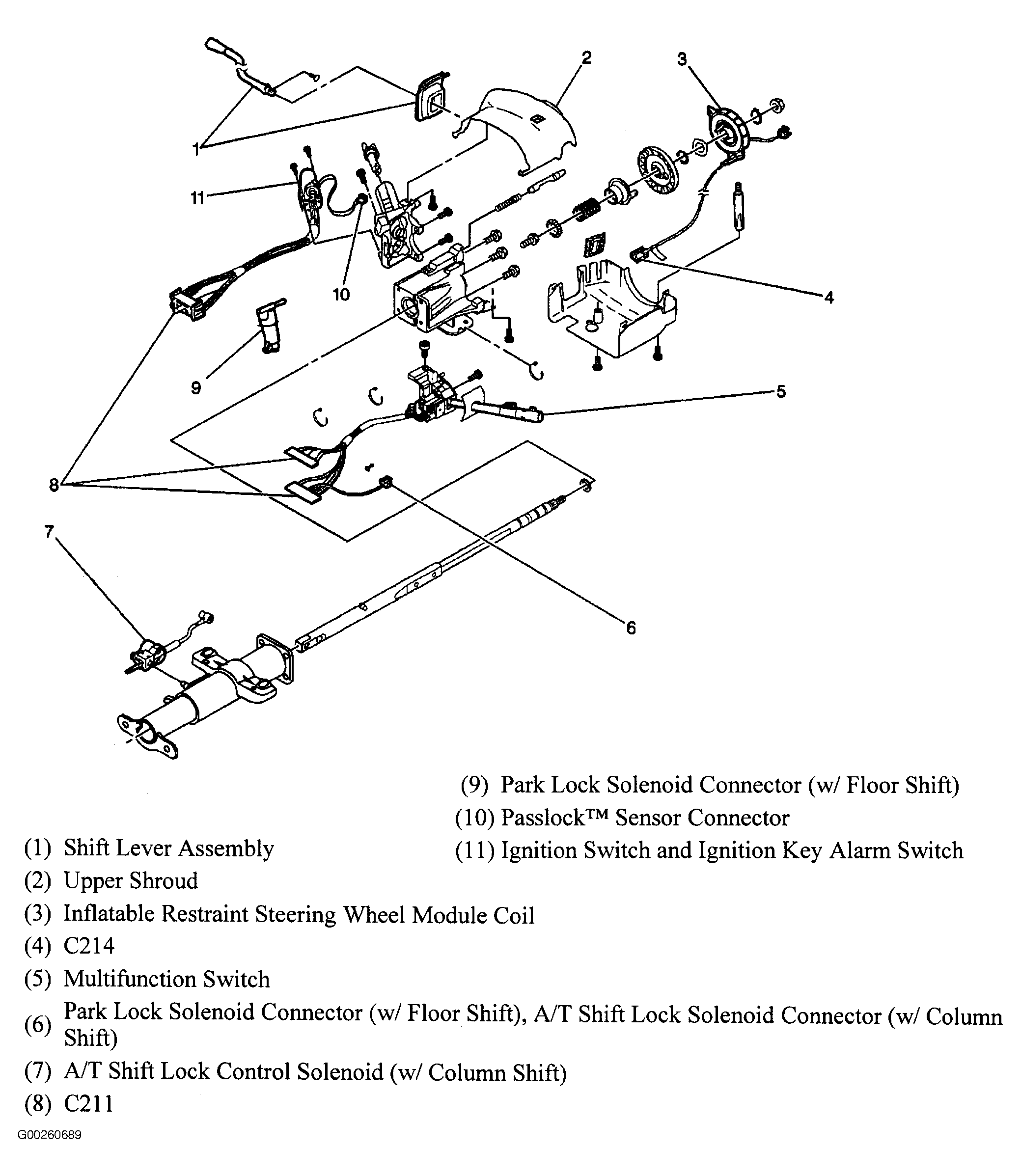 2
3
1
11
10
4
9
5
8
7
6

(1) Shift Lever Assembly
(2) Upper Shroud
(3) Inflatable Restraint Steering Wheel Module Coil
(4) C214
(5) Multifunction Switch
(6) Park Lock Solenoid Connector (w/ Floor Shift), A/T Shift Lock Solenoid Connector (w/ Column Shift)
(7) A/T Shift Lock Control Solenoid (w/ Column Shift)
(8) C211

(9) Park Lock Solenoid Connector (w/ Floor Shift)
(10) Passlock™ Sensor Connector
(11) Ignition Switch and Ignition Key Alarm Switch

G00260689