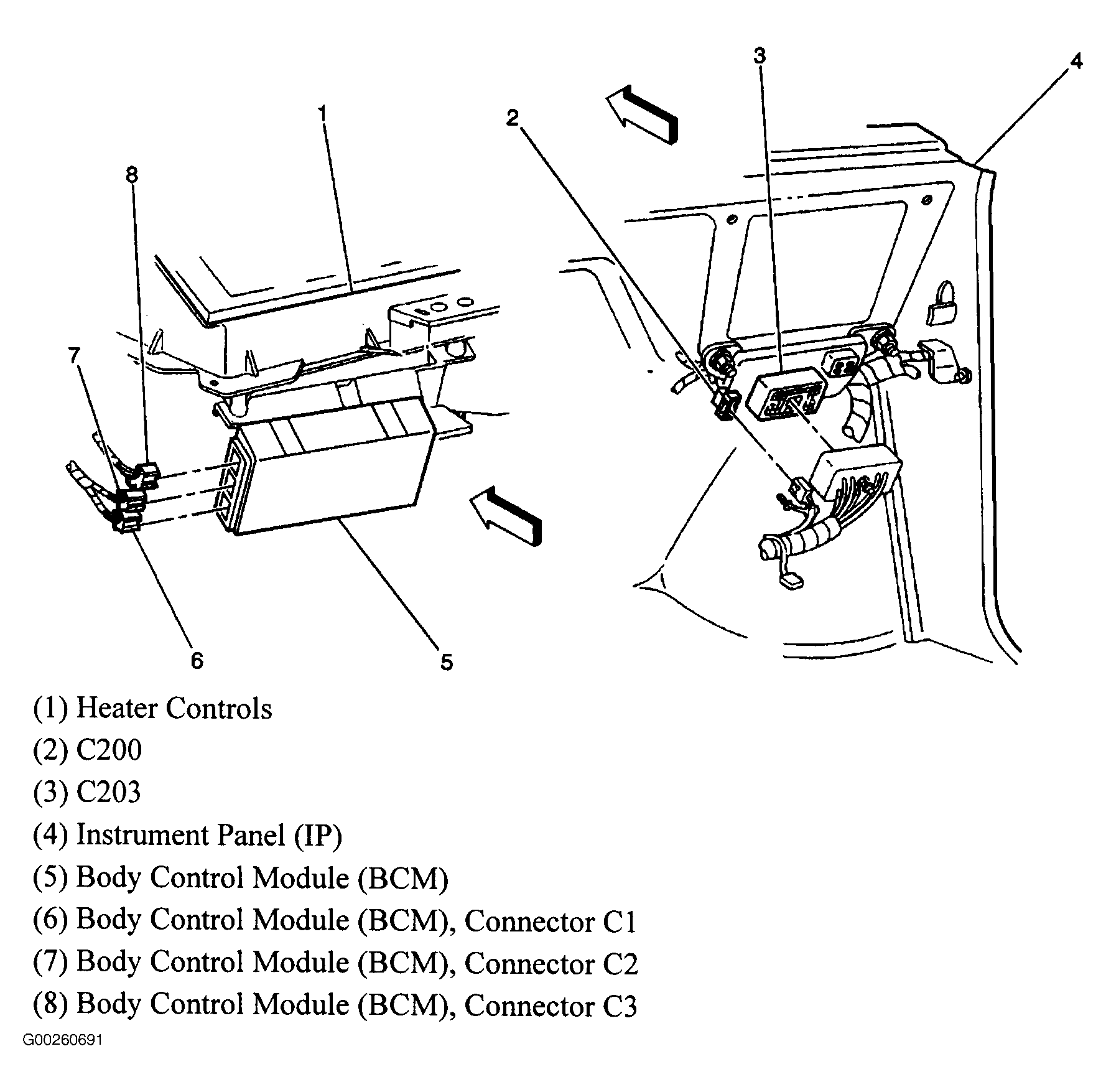 3
4
1
2
8
7
6
5

(1) Heater Controls
(2) C200
(3) C203
(4) Instrument Panel (IP)
(5) Body Control Module (BCM)
(6) Body Control Module (BCM), Connector C1
(7) Body Control Module (BCM), Connector C2
(8) Body Control Module (BCM), Connector C3

G00260691