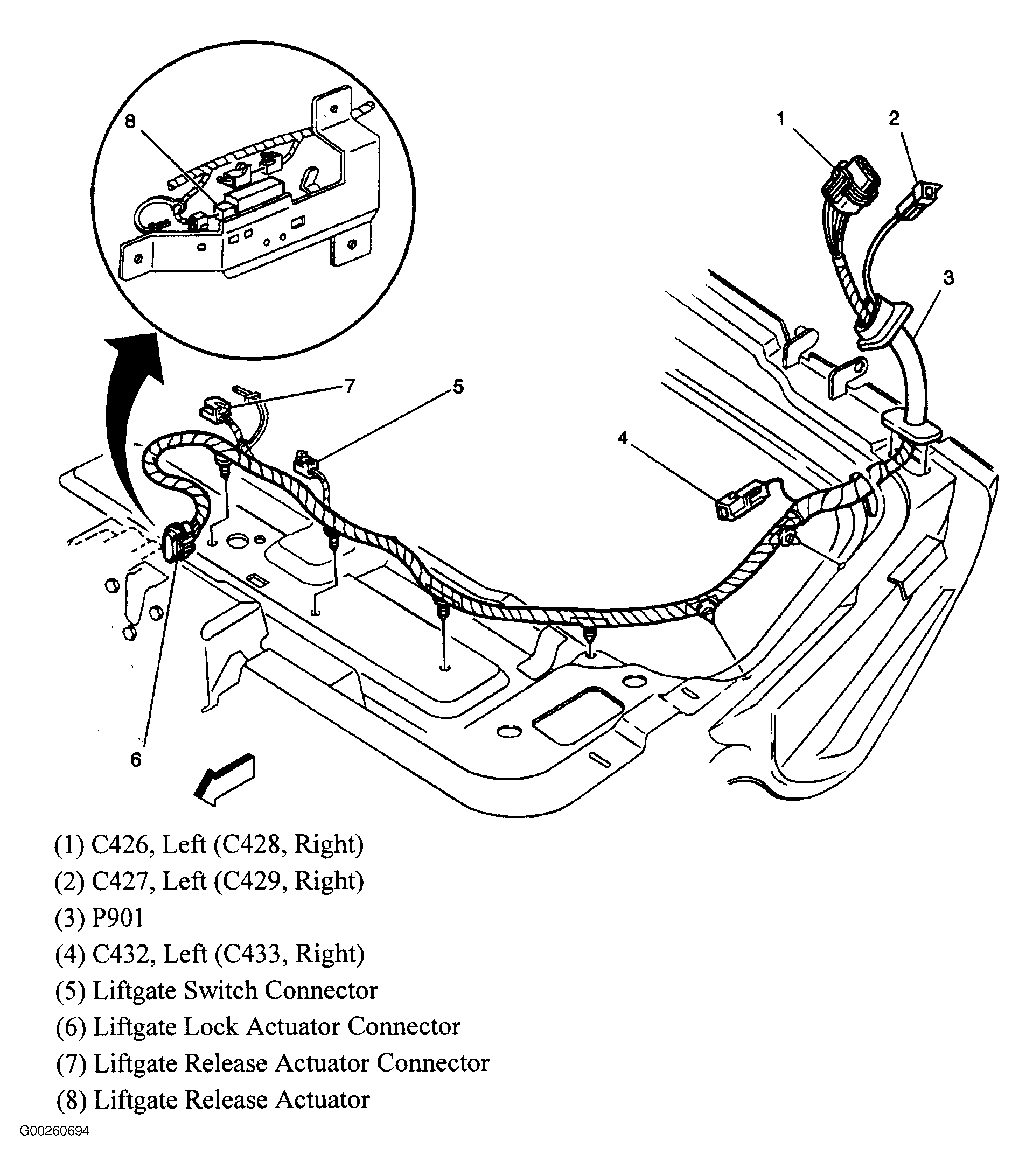 8

1

2

3

7

5

4

6

(1) C426, Left (C428, Right)
(2) C427, Left (C429, Right)
(3) P901
(4) C432, Left (C433, Right)
(5) Liftgate Switch Connector
(6) Liftgate Lock Actuator Connector
(7) Liftgate Release Actuator Connector
(8) Liftgate Release Actuator

G00260694