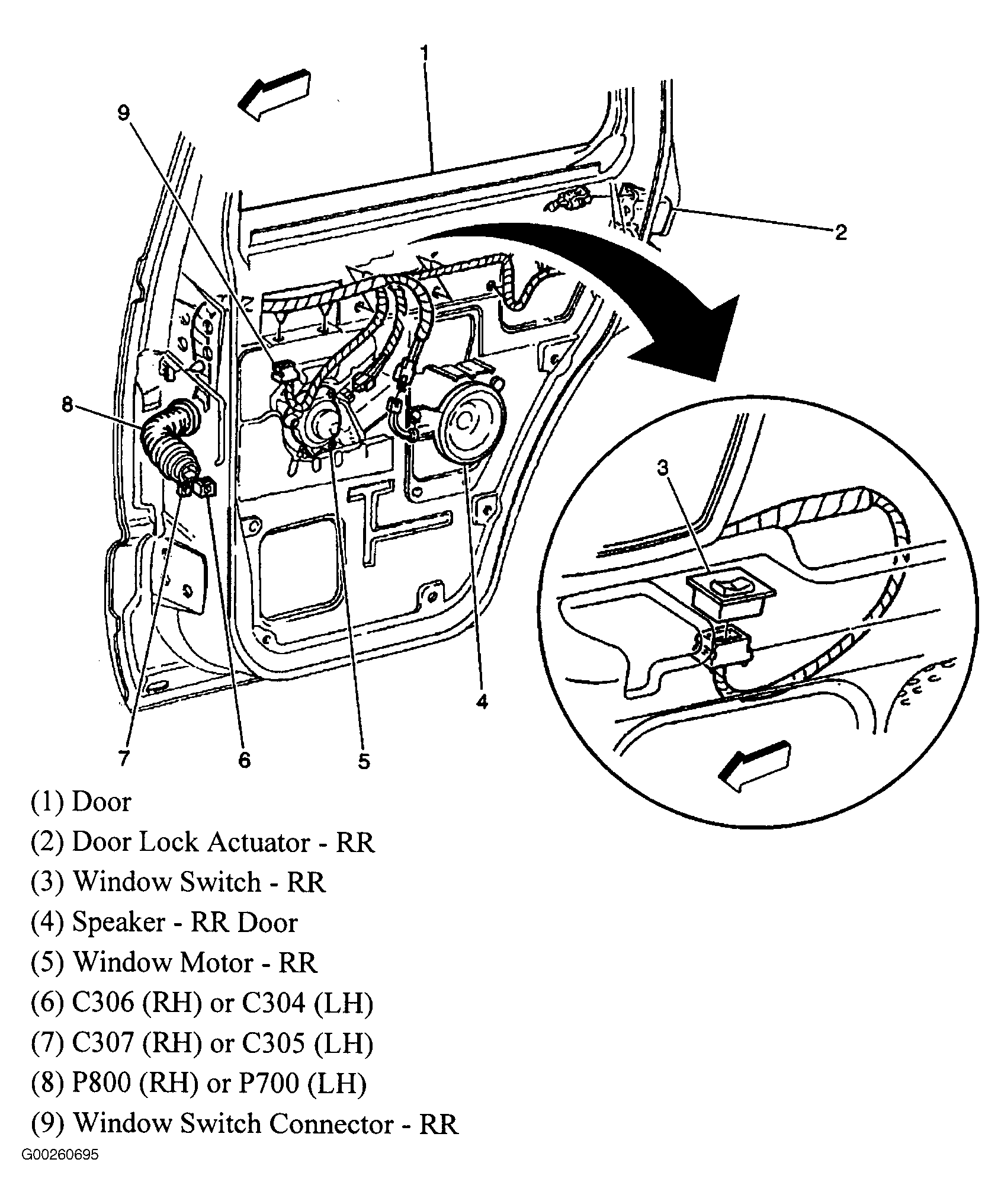 1
9
2
8
3
4
7
6
5

(1) Door
(2) Door Lock Actuator - RR
(3) Window Switch - RR
(4) Speaker - RR Door
(5) Window Motor - RR
(6) C306 (RH) or C304 (LH)
(7) C307 (RH) or C305 (LH)
(8) P800 (RH) or P700 (LH)
(9) Window Switch Connector - RR
G00260695