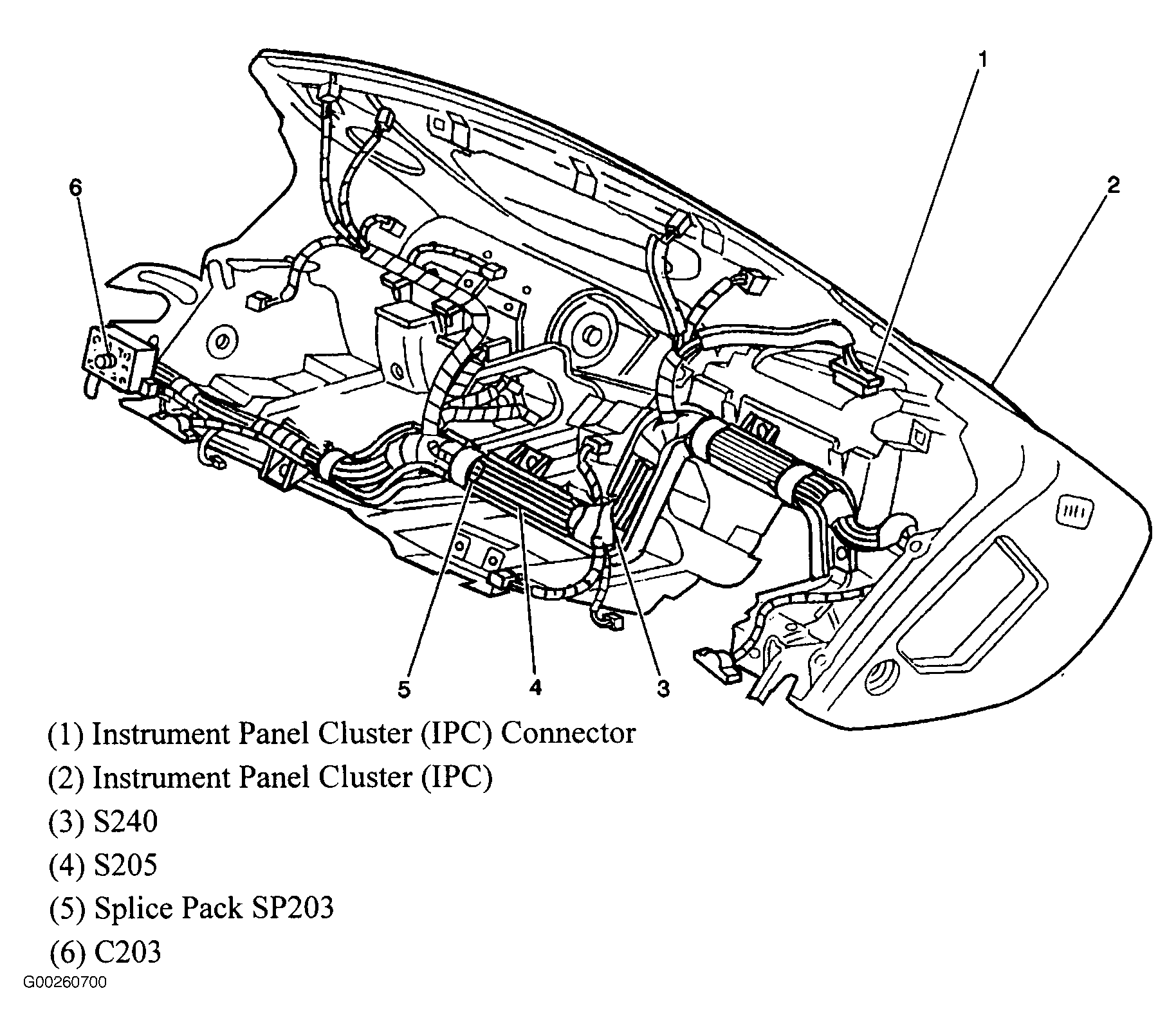 1
2
6
5
4
3

(1) Instrument Panel Cluster (IPC) Connector
(2) Instrument Panel Cluster (IPC)
(3) S240
(4) S205
(5) Splice Pack SP203
(6) C203

G00260700