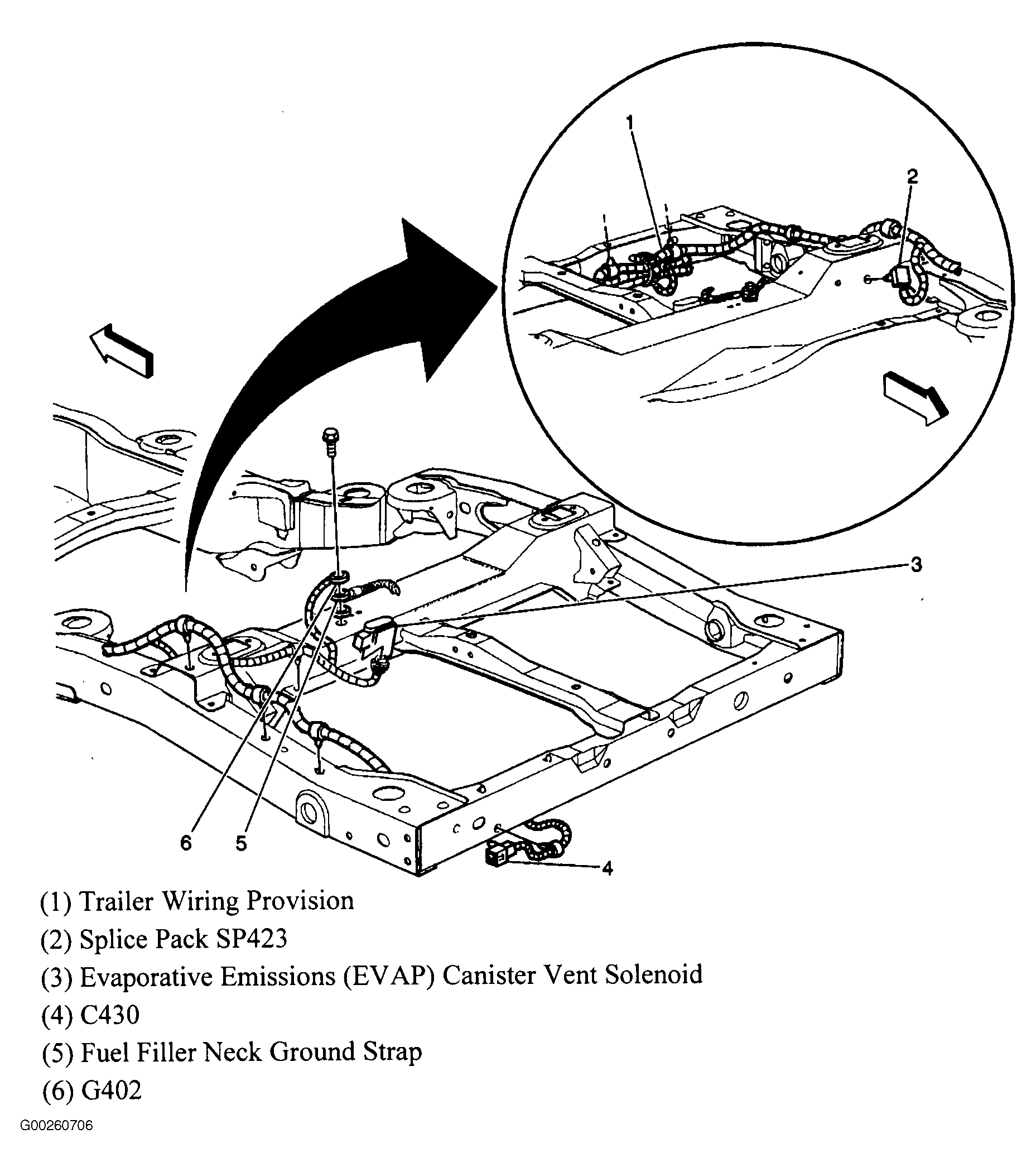 1
2
3
6
5
4

(1) Trailer Wiring Provision
(2) Splice Pack SP423
(3) Evaporative Emissions (EVAP) Canister Vent Solenoid
(4) C430
(5) Fuel Filler Neck Ground Strap
(6) G402

G00260706