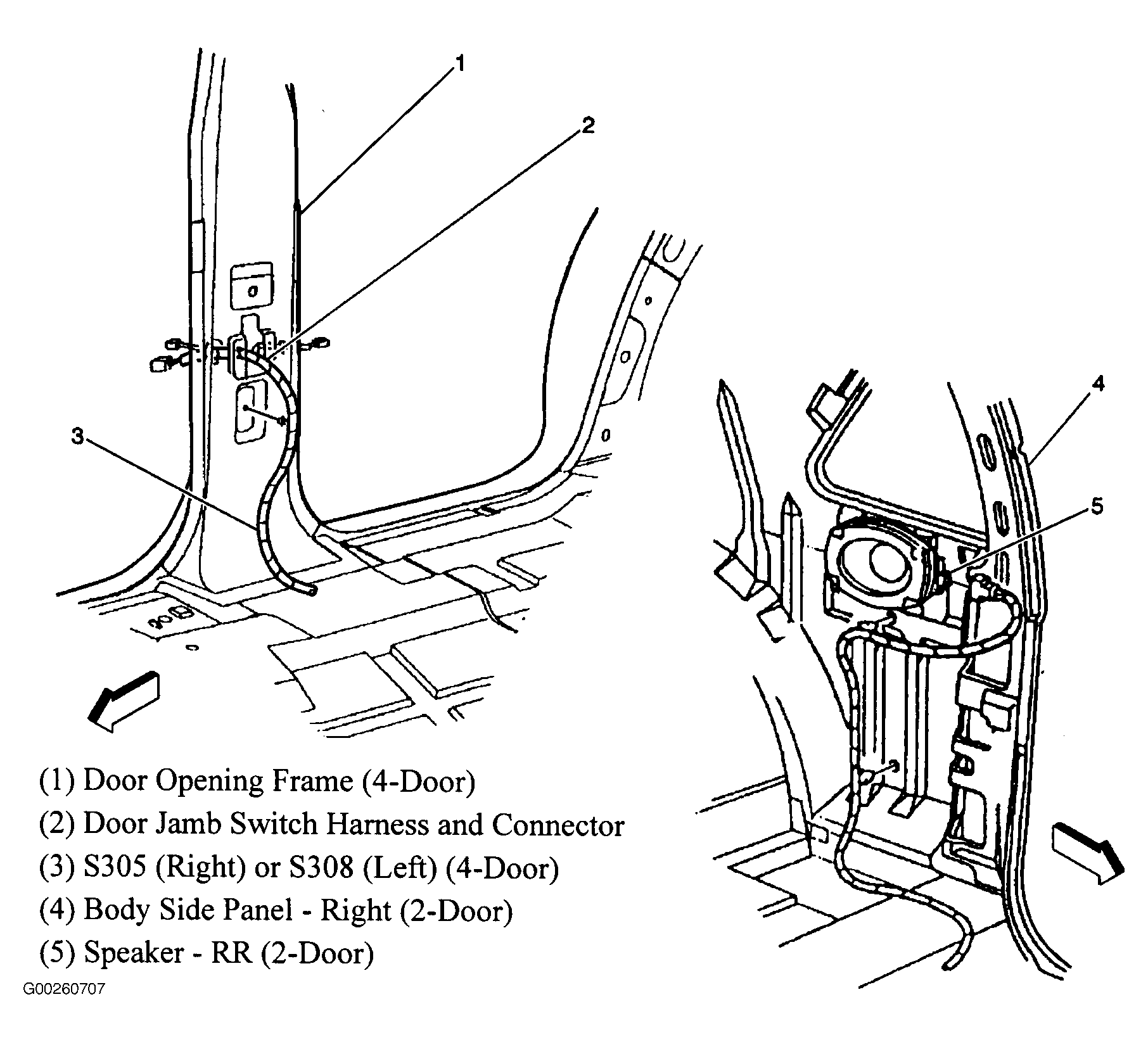 1

2

3

4

5

(1) Door Opening Frame (4-Door)
(2) Door Jamb Switch Harness and Connector
(3) S305 (Right) or S308 (Left) (4-Door)
(4) Body Side Panel - Right (2-Door)
(5) Speaker - RR (2-Door)

G00260707