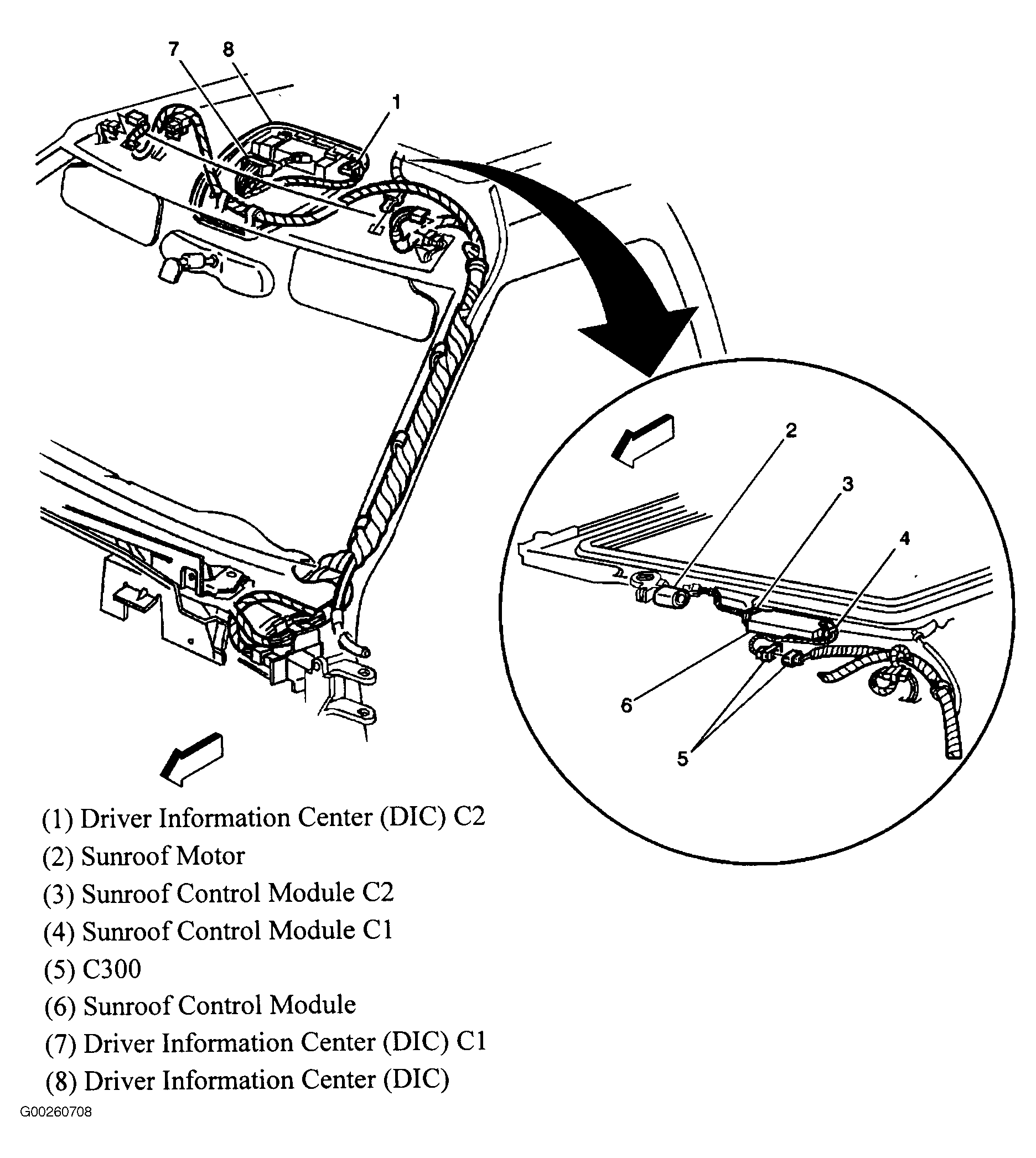 7 8

1

2

3

4

6

5

(1) Driver Information Center (DIC) C2
(2) Sunroof Motor
(3) Sunroof Control Module C2
(4) Sunroof Control Module C1
(5) C300
(6) Sunroof Control Module
(7) Driver Information Center (DIC) C1
(8) Driver Information Center (DIC)

G00260708