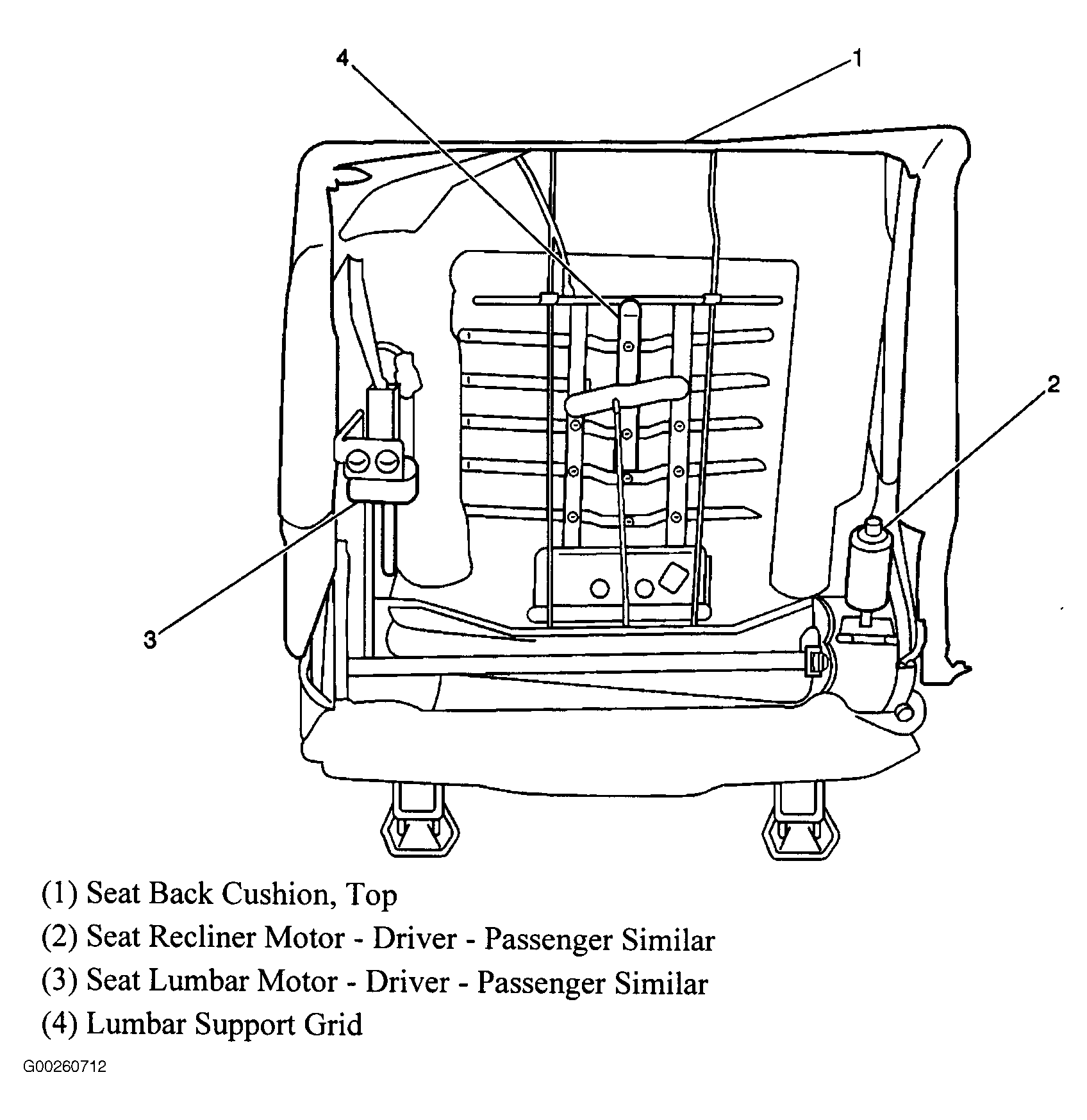 4

1

2

3

(1) Seat Back Cushion, Top

(2) Seat Recliner Motor - Driver - Passenger Similar

(3) Seat Lumbar Motor - Driver - Passenger Similar

(4) Lumbar Support Grid

G00260712