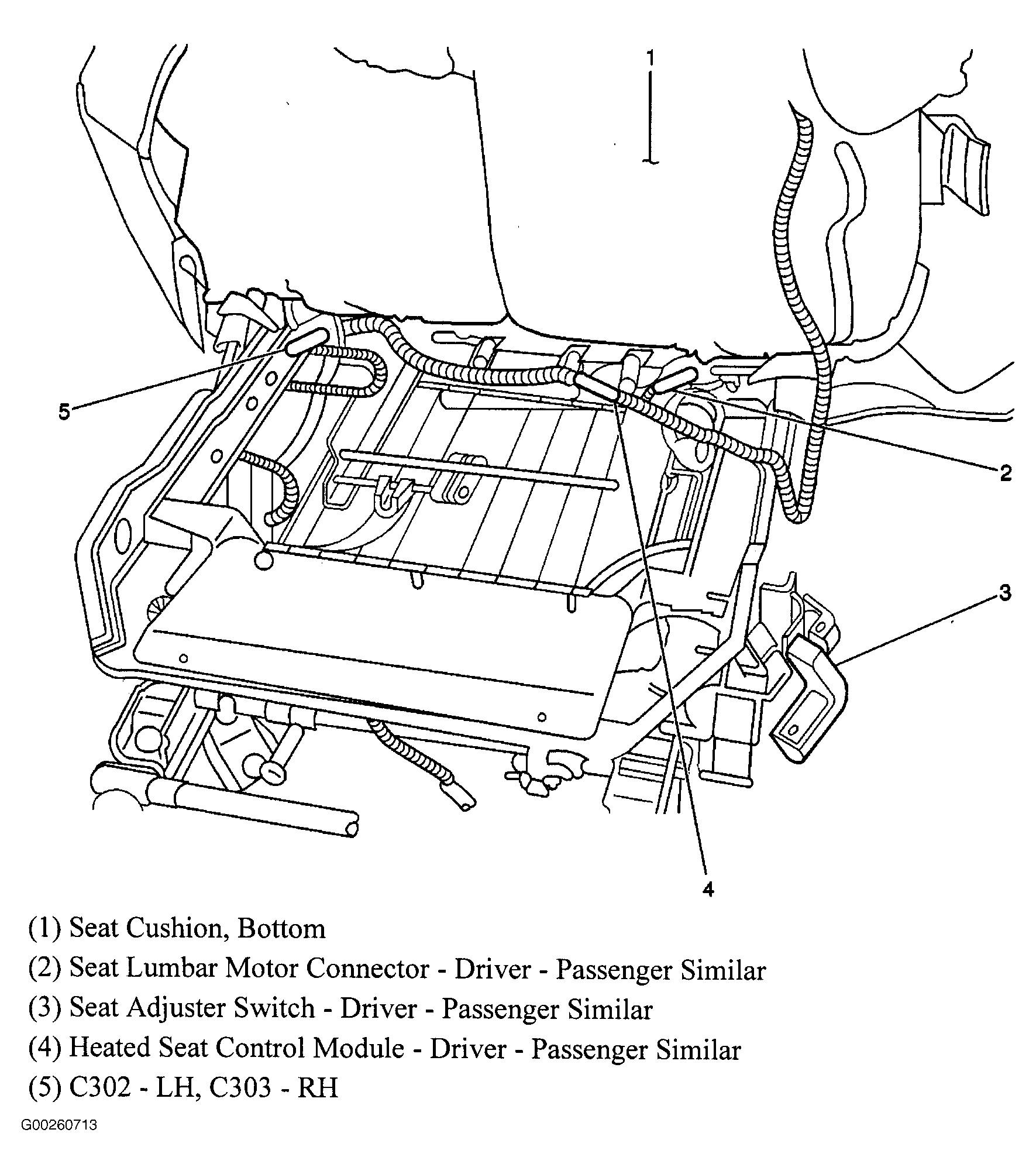 1
5
2
3
4

(1) Seat Cushion, Bottom
(2) Seat Lumbar Motor Connector - Driver - Passenger Similar
(3) Seat Adjuster Switch - Driver - Passenger Similar
(4) Heated Seat Control Module - Driver - Passenger Similar
(5) C302 - LH, C303 - RH

G00260713