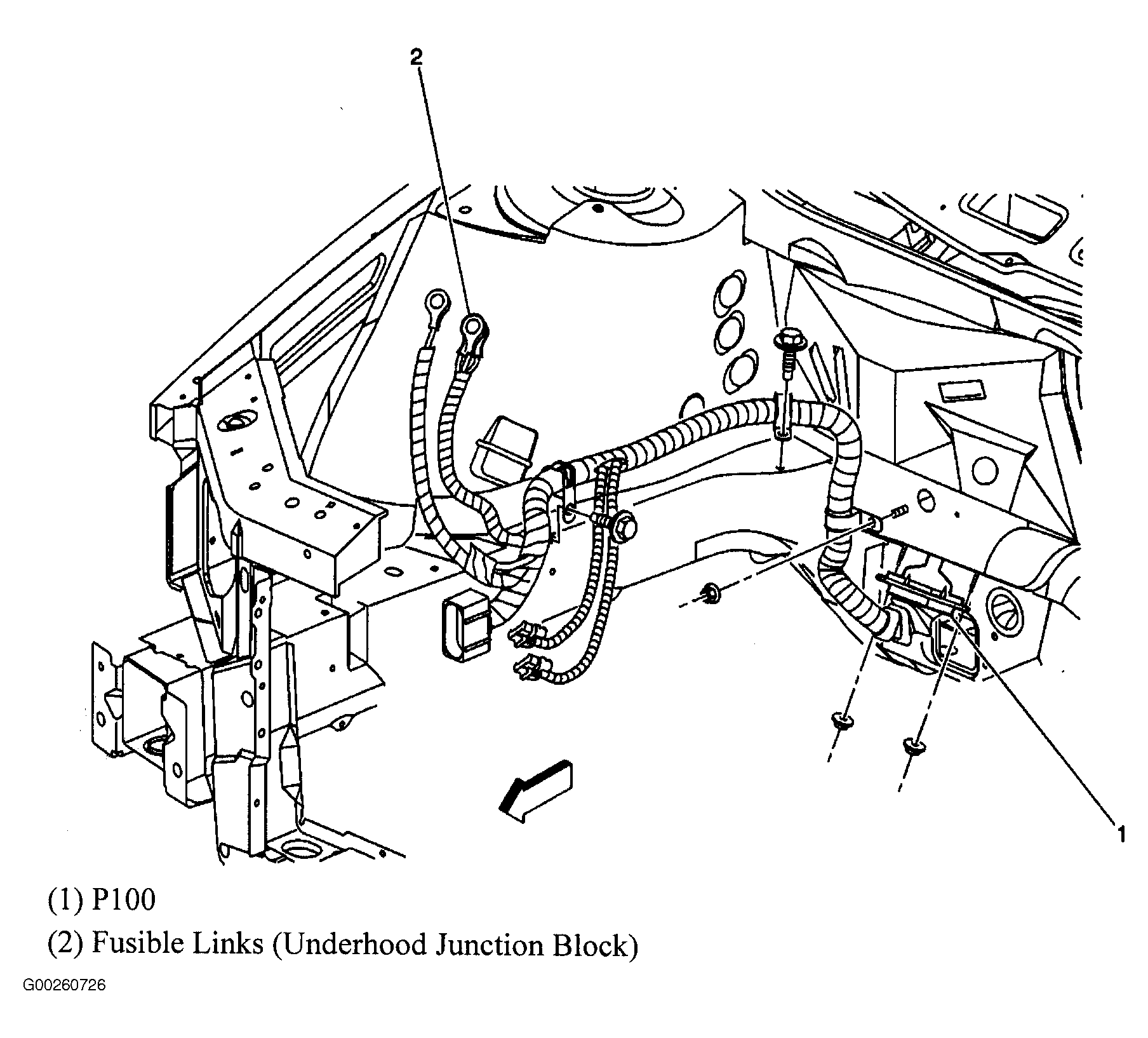 2

1

(1) P100

(2) Fusible Links (Underhood Junction Block)

G00260726