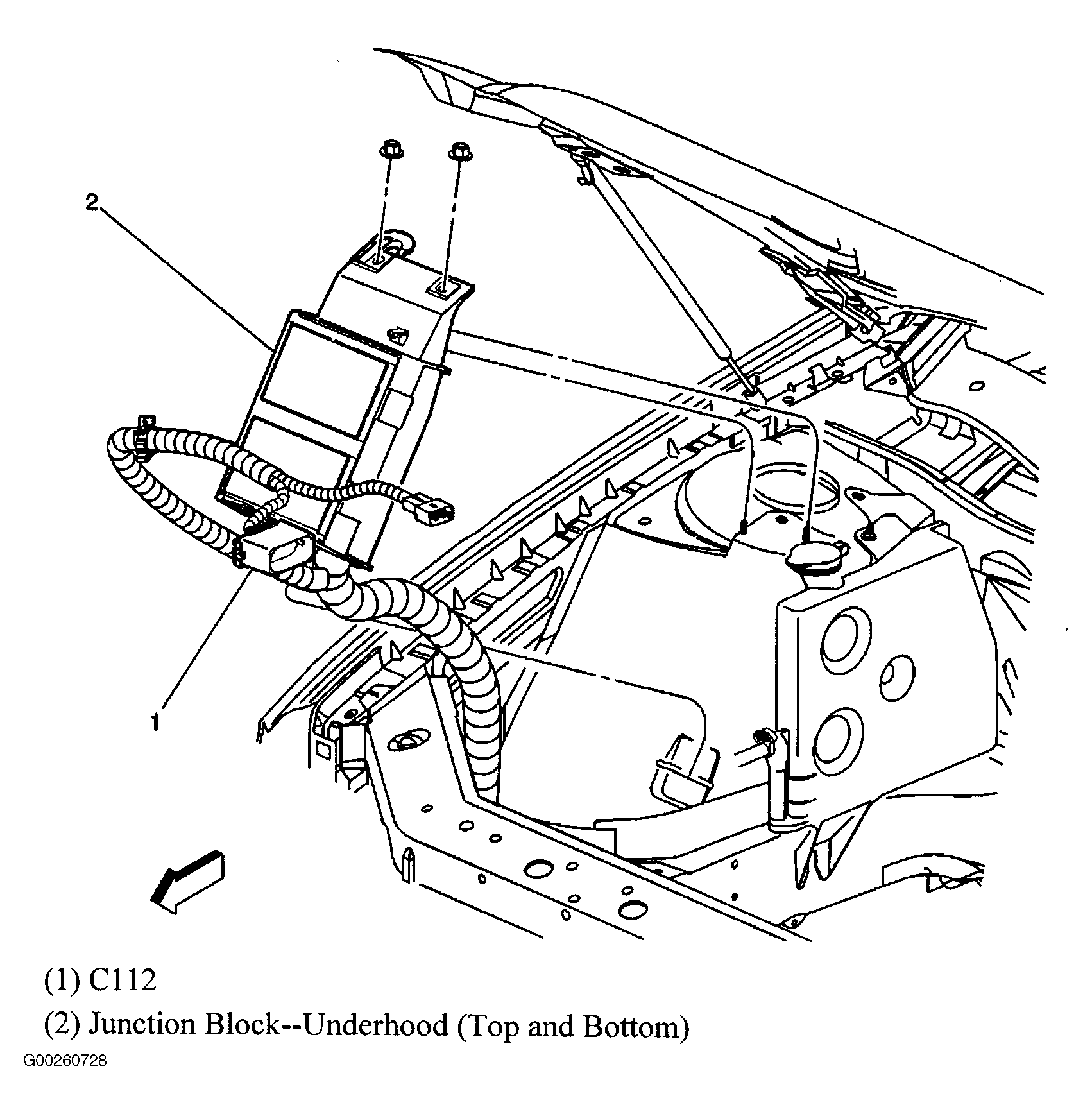 2

1

(1) C112

(2) Junction Block--Underhood (Top and Bottom)

G00260728