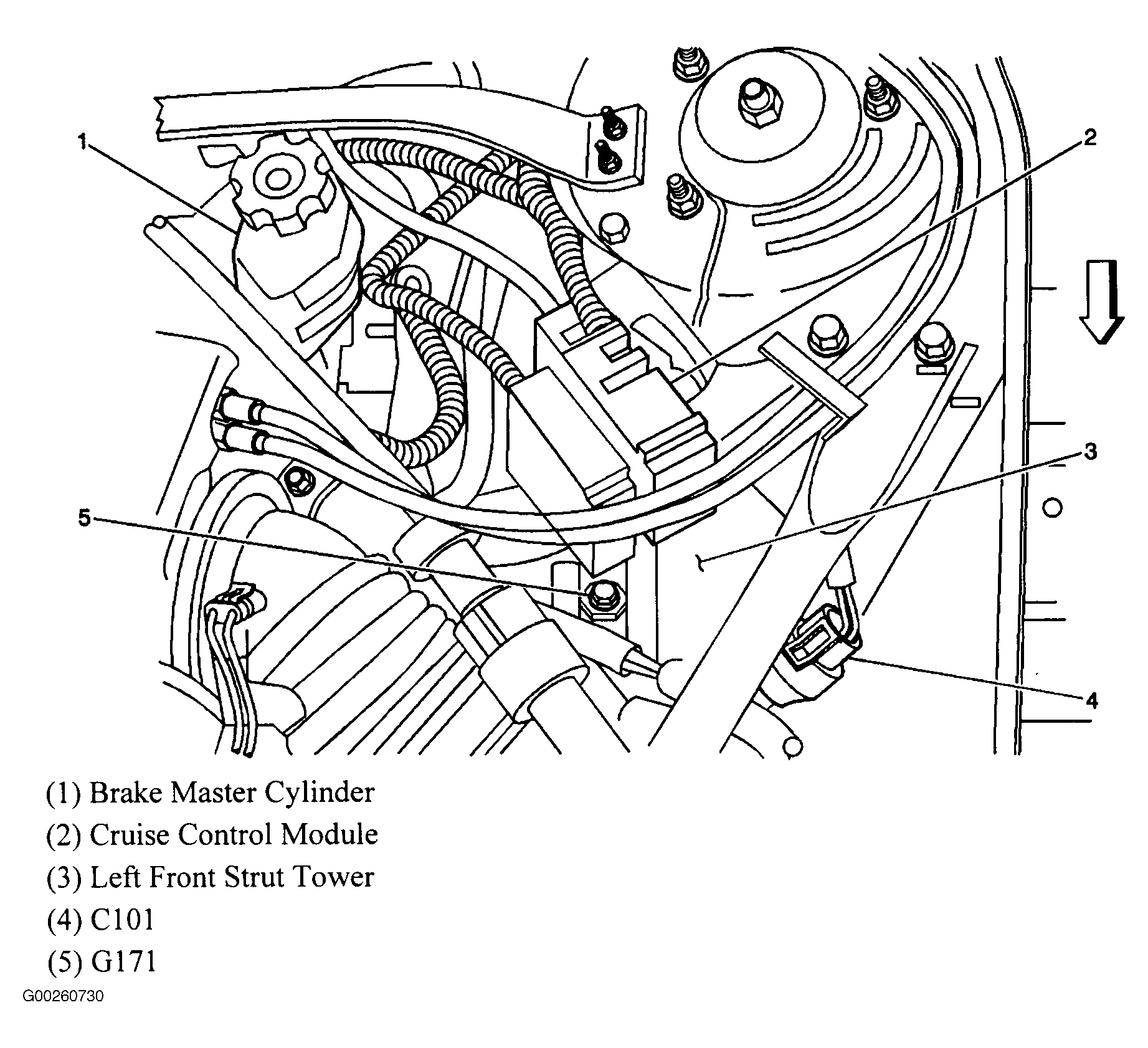 1
2
3
5
4

(1) Brake Master Cylinder
(2) Cruise Control Module
(3) Left Front Strut Tower
(4) C101
(5) G171

G00260730