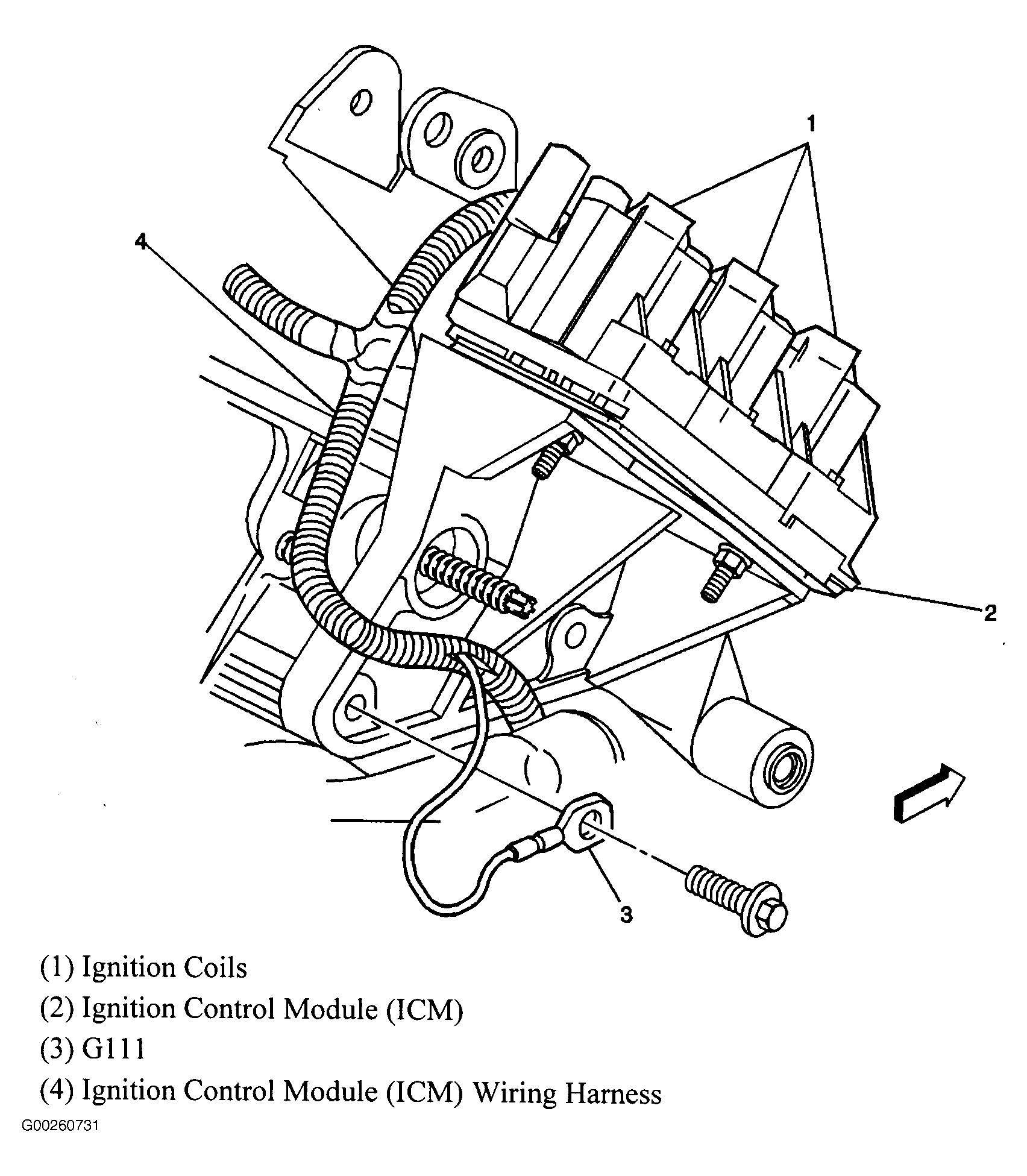 1

4

2

3

(1) Ignition Coils
(2) Ignition Control Module (ICM)
(3) G111
(4) Ignition Control Module (ICM) Wiring Harness

G00260731