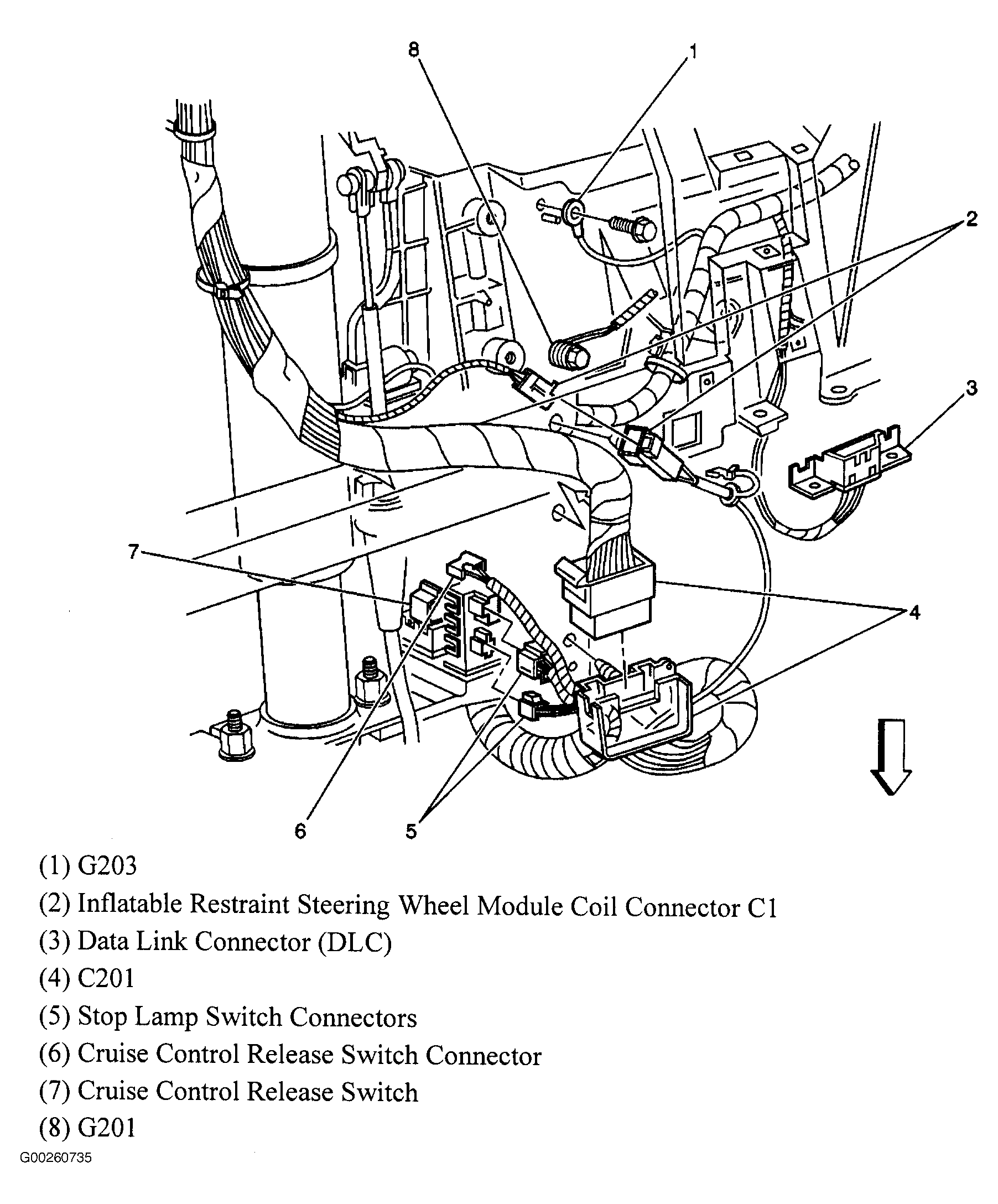 8
1
2
3
7
4
6
5

(1) G203
(2) Inflatable Restraint Steering Wheel Module Coil Connector C1
(3) Data Link Connector (DLC)
(4) C201
(5) Stop Lamp Switch Connectors
(6) Cruise Control Release Switch Connector
(7) Cruise Control Release Switch
(8) G201

G00260735