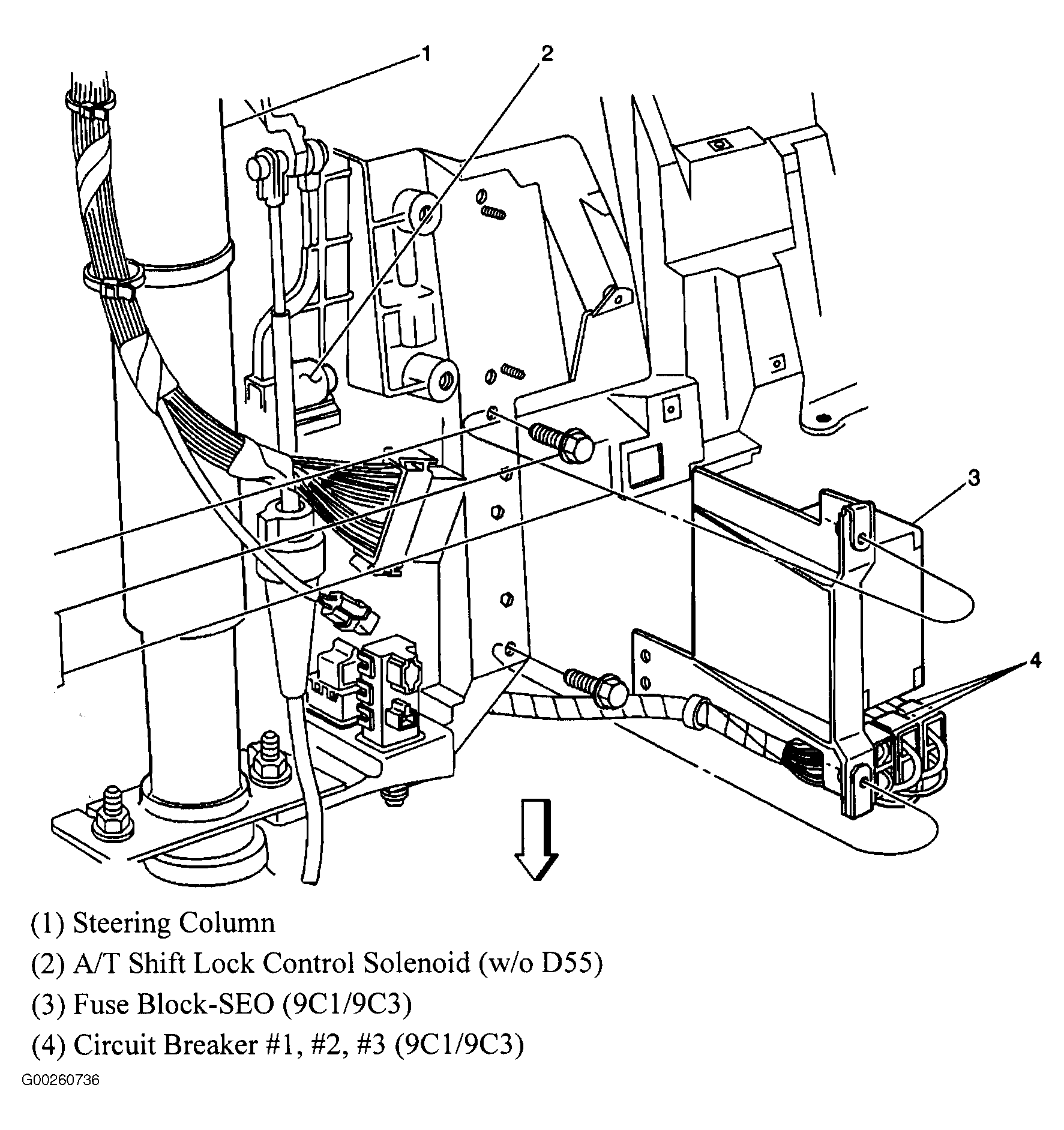 1
2
3
4

(1) Steering Column
(2) A/T Shift Lock Control Solenoid (w/o D55)
(3) Fuse Block-SEO (9C1/9C3)
(4) Circuit Breaker #1, #2, #3 (9C1/9C3)

G00260736