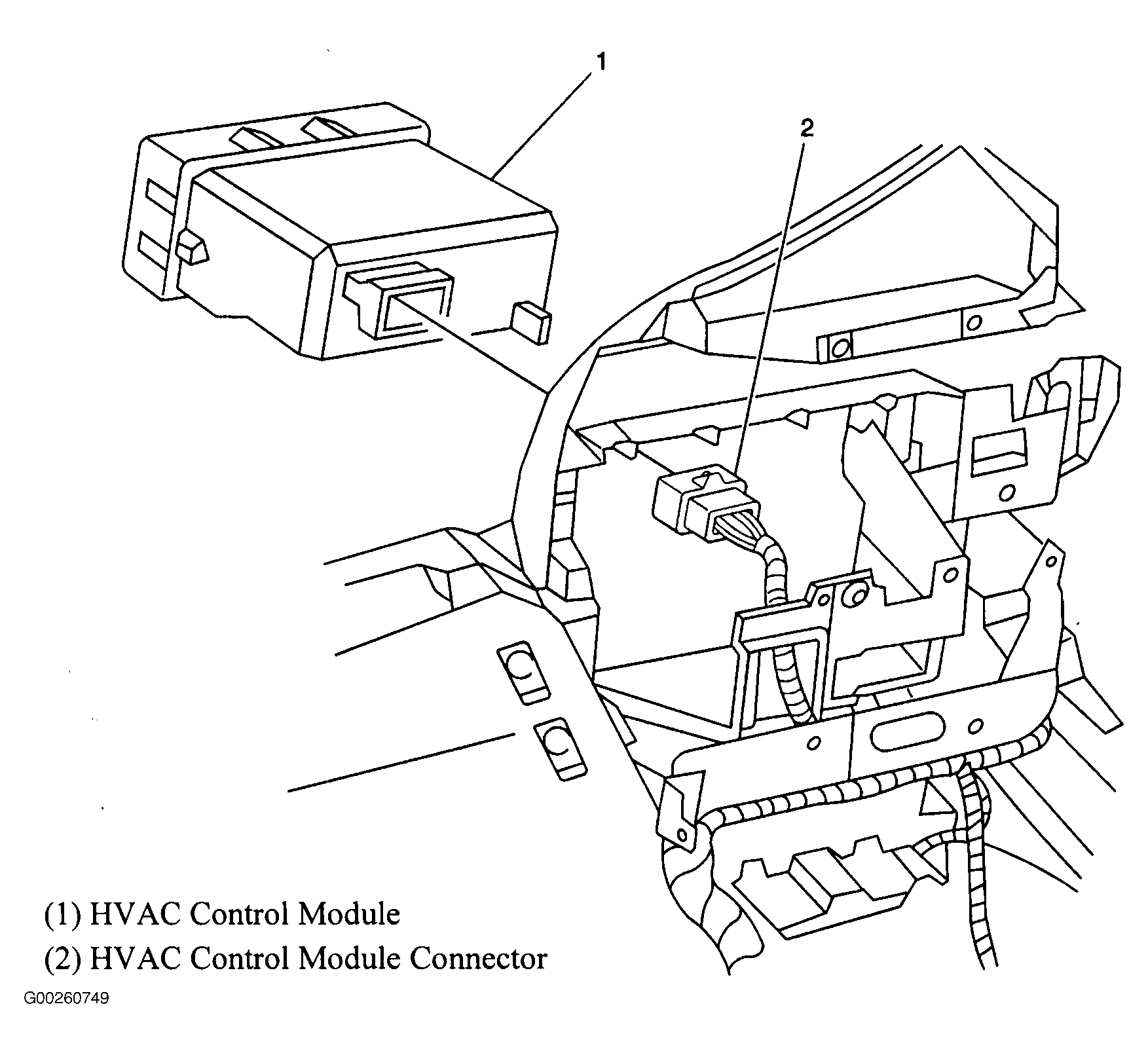 1

2

(1) HVAC Control Module
(2) HVAC Control Module Connector

G00260749