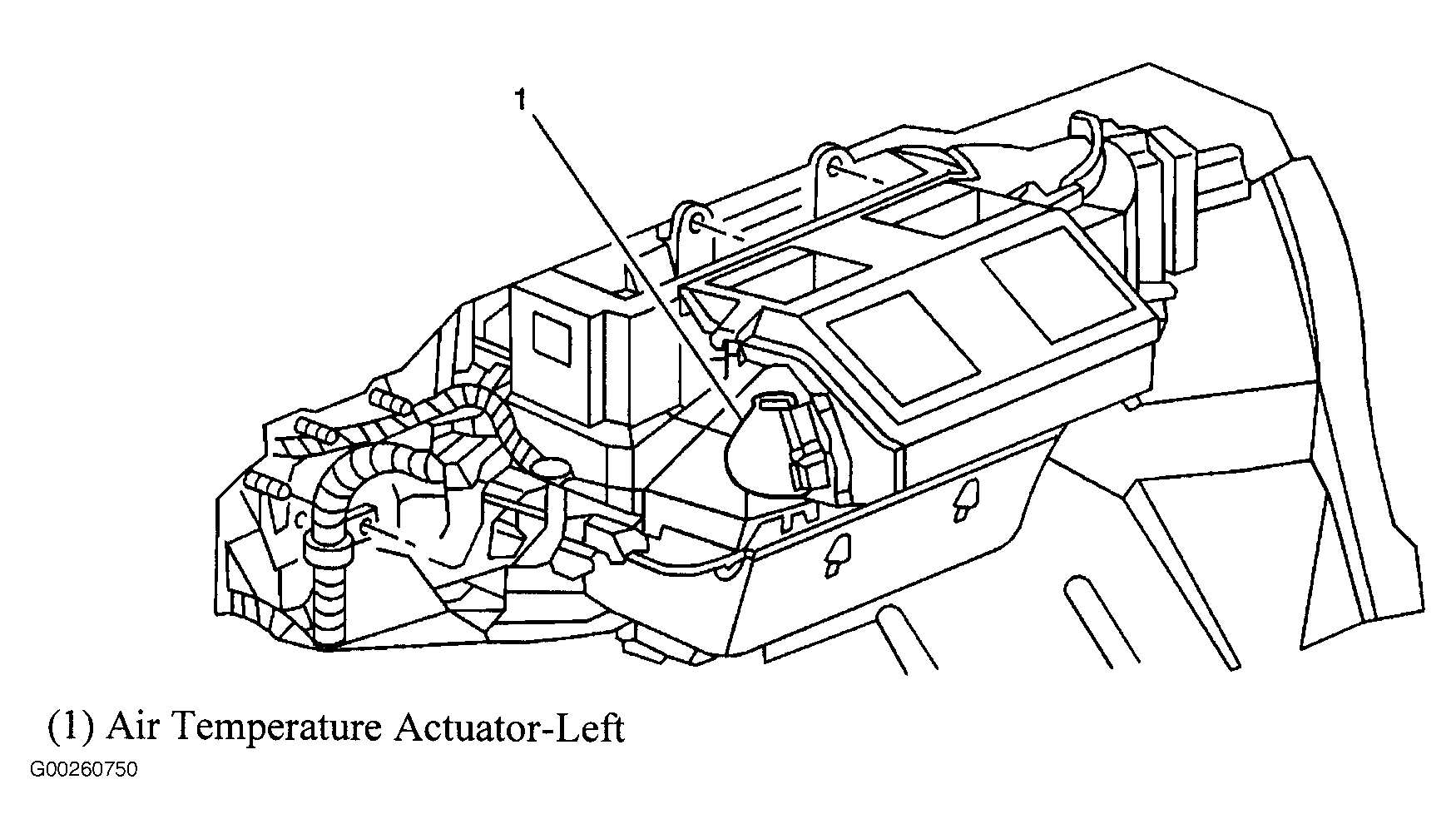 1

(1) Air Temperature Actuator-Left

G00260750