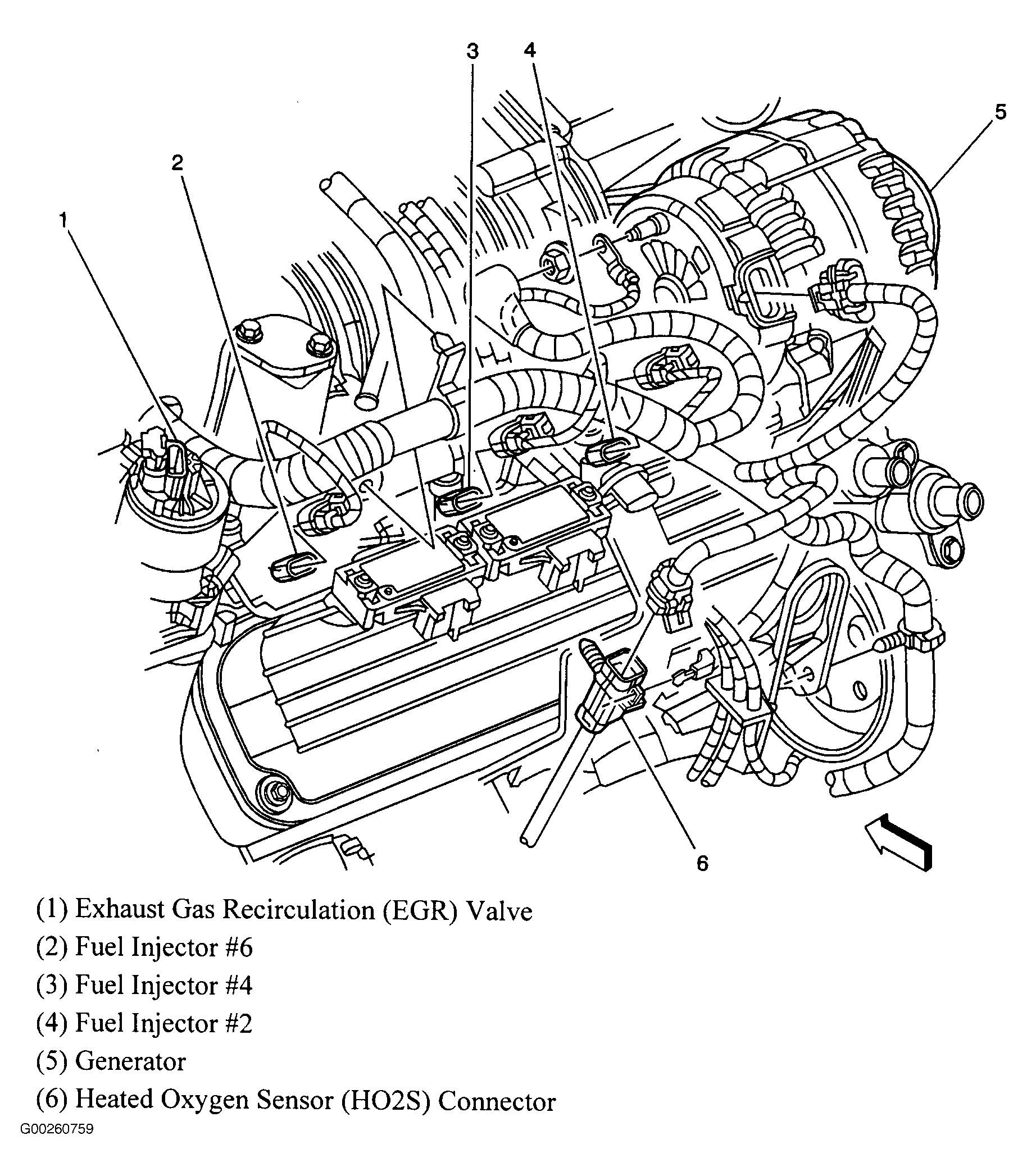 3
4
5
2
1
6

(1) Exhaust Gas Recirculation (EGR) Valve
(2) Fuel Injector #6
(3) Fuel Injector #4
(4) Fuel Injector #2
(5) Generator
(6) Heated Oxygen Sensor (HO2S) Connector

G00260759