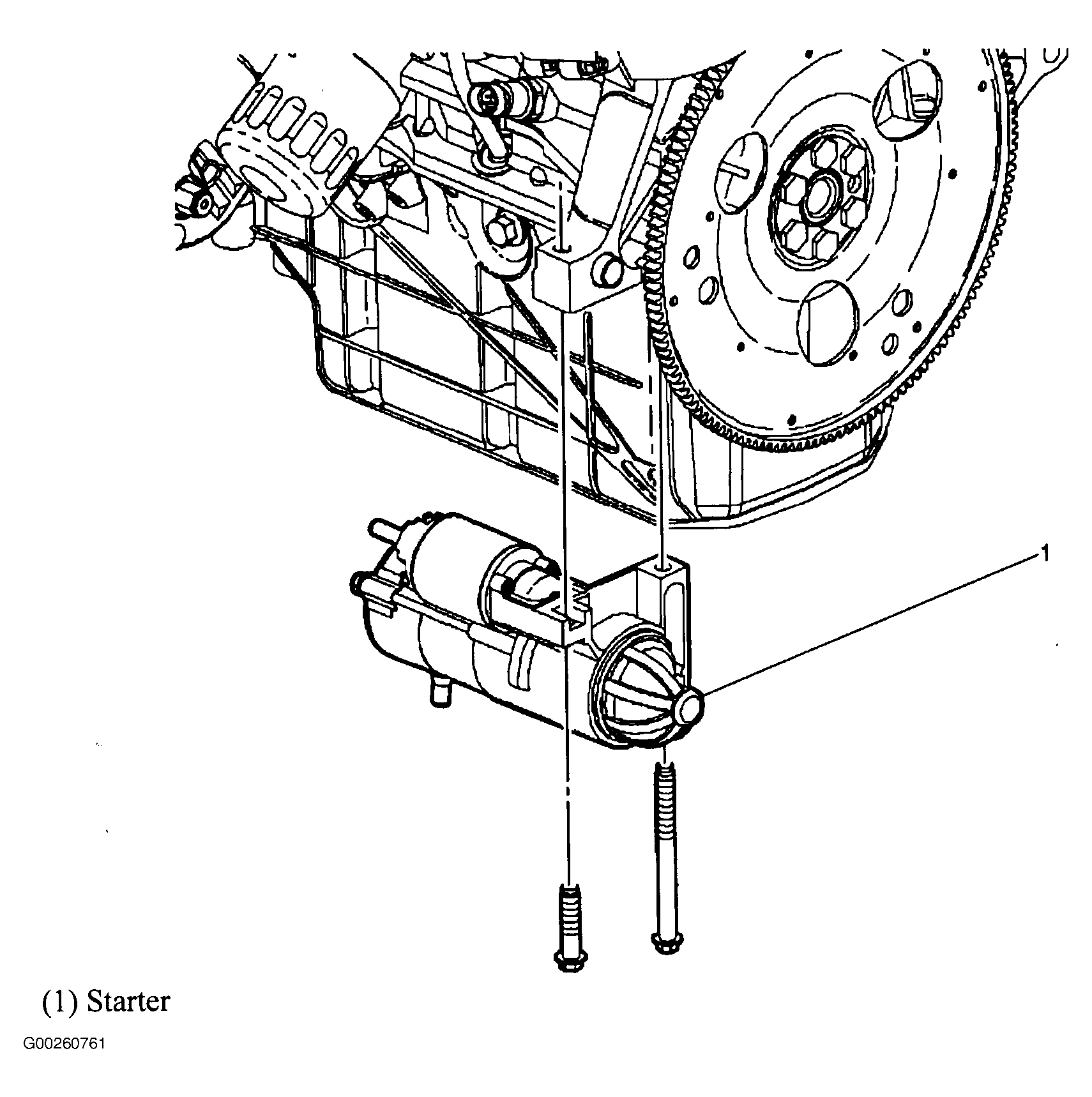 1

(1) Starter

G00260761